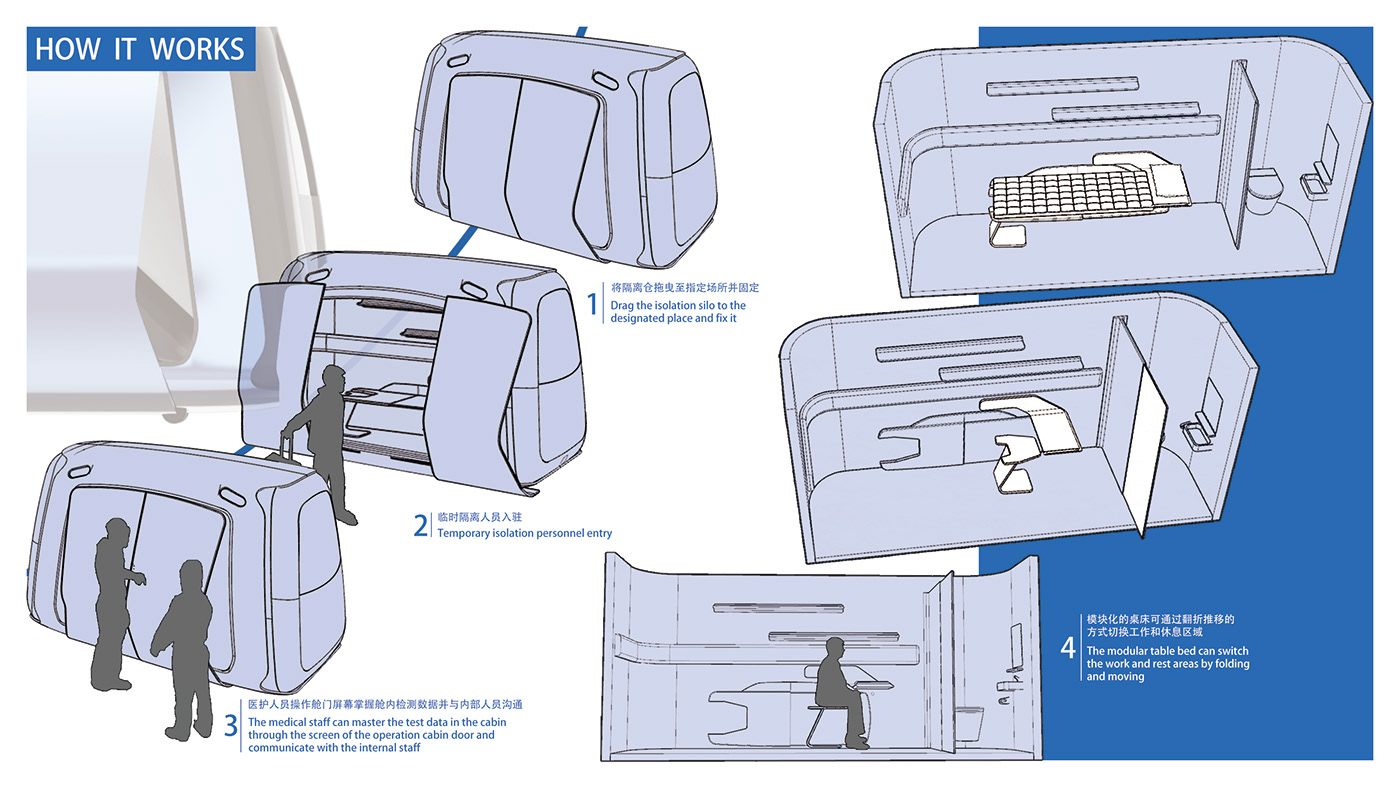 HOW IT WORKS

1 将隔离仓拖曳至指定场所并固定
Drag the isolation silo to the designated place and fix it

2 临时隔离人员入驻
Temporary isolation personnel entry

3 医护人员操作舱门屏幕掌握舱内检测数据并与内部人员沟通
The medical staff can master the test data in the cabin through the screen of the operation cabin door and communicate with the internal staff

4 模块化的桌床可通过翻折推移的方式切换工作和休息区域
The modular table bed can switch the work and rest areas by folding and moving