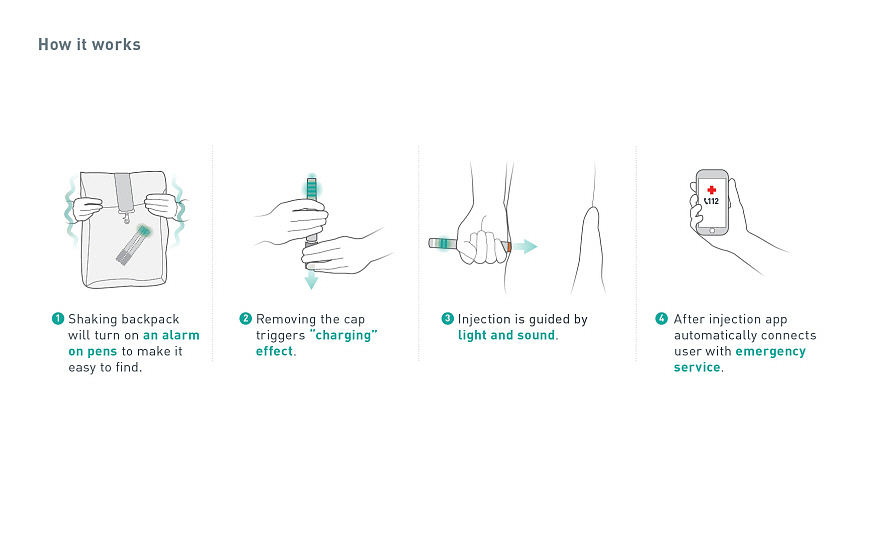 How it works

112

1 Shaking backpack will turn on an alarm on pens to make it easy to find.

2 Removing the cap triggers "charging" effect.

3 Injection is guided by light and sound.

4 After injection app automatically connects user with emergency service.