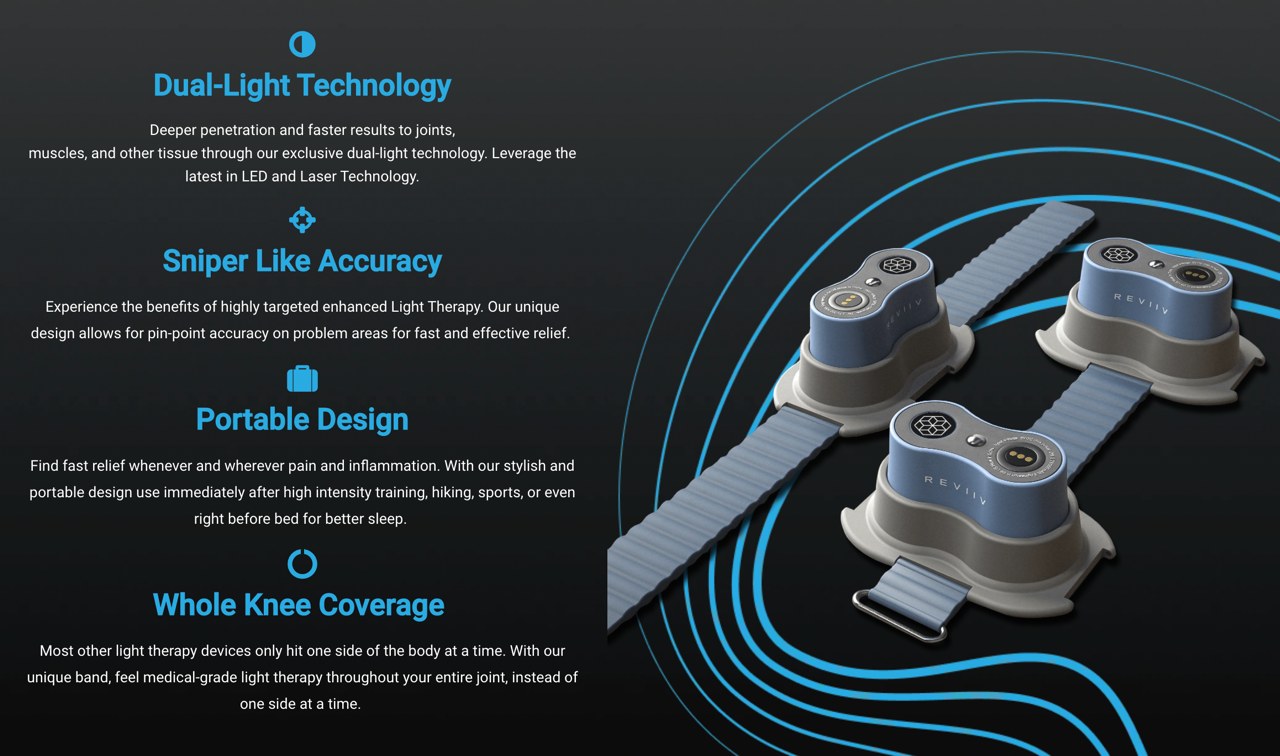 Dual-Light Technology

Deeper penetration and faster results to joints, muscles, and other tissue through our exclusive dual-light technology. Leverage the latest in LED and Laser Technology.

Sniper Like Accuracy

Experience the benefits of highly targeted enhanced Light Therapy. Our unique design allows for pin-point accuracy on problem areas for fast and effective relief.

Portable Design

Find fast relief whenever and wherever pain and inflammation. With our stylish and portable design use immediately after high intensity training, hiking, sports, or even right before bed for better sleep.

Whole Knee Coverage

Most other light therapy devices only hit one side of the body at a time. With our unique band, feel medical-grade light therapy throughout your entire joint, instead of one side at a time.

REVIIV

REVIIV

REVIIV