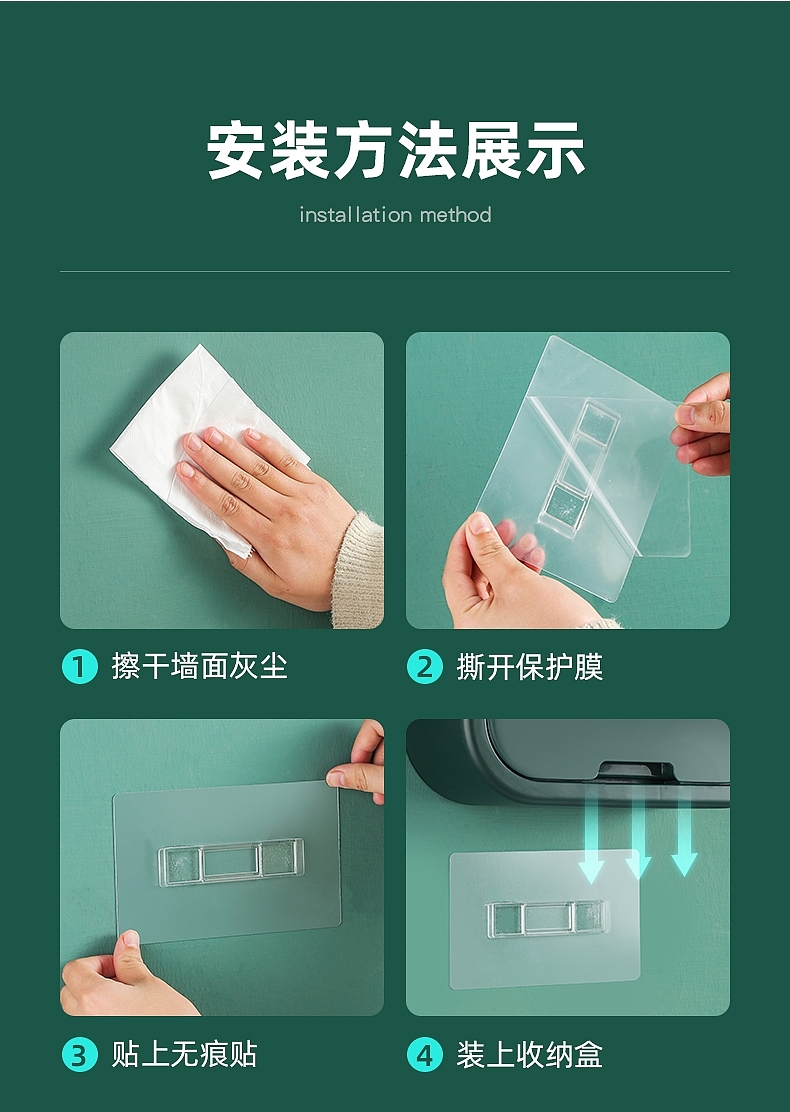 安装方法展示

installation method

1 擦干墙面灰尘

2 撕开保护膜

3 贴上无痕贴

4 装上收纳盒