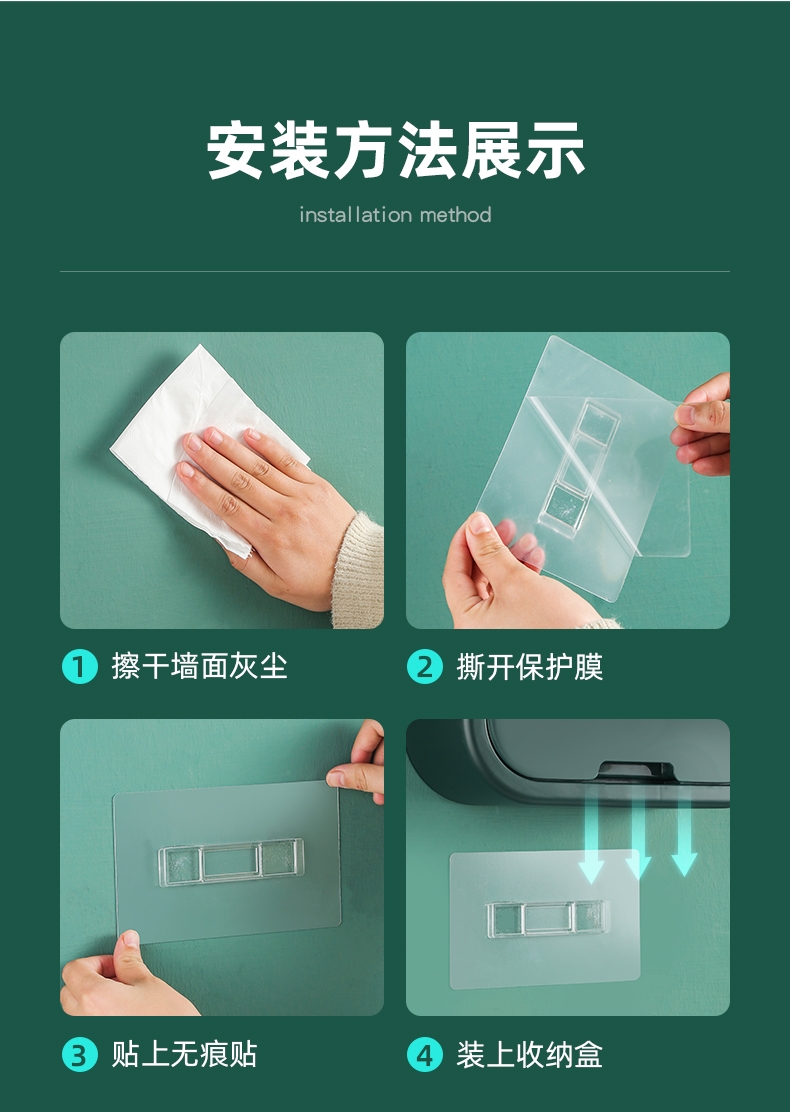 安装方法展示

installation method

1 擦干墙面灰尘

2 撕开保护膜

3 贴上无痕贴

4 装上收纳盒