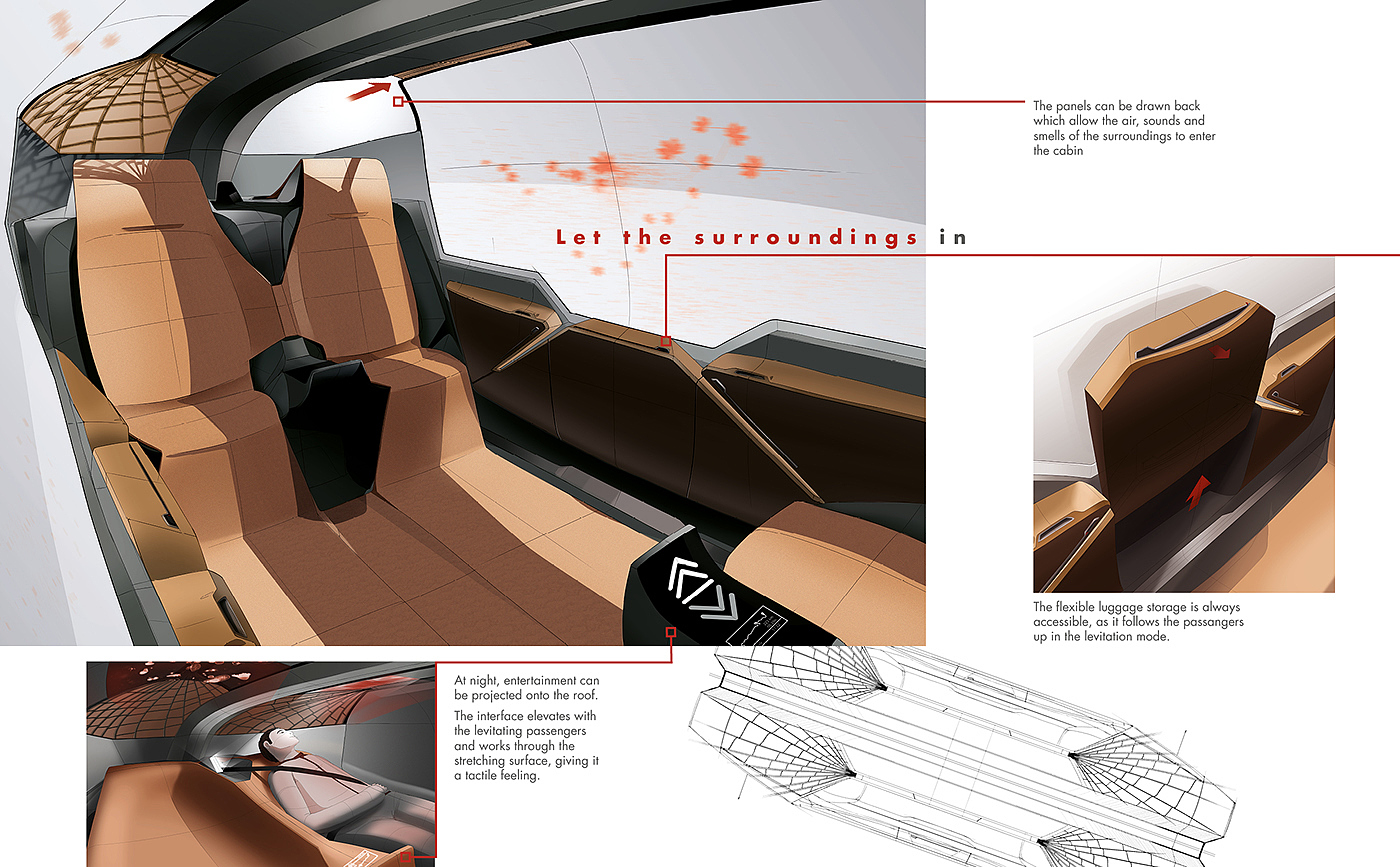 The panels can be drawn back which allow the air, sounds and smells of the surroundings to enter the cabin

Let the surroundings in

The flexible luggage storage is always accessible, as it follows the passangers up in the levitation mode.

At night, entertainment can be projected onto the roof.

The interface elevates with the levitating passengers and works through the stretching surface, giving it a tactile feeling.