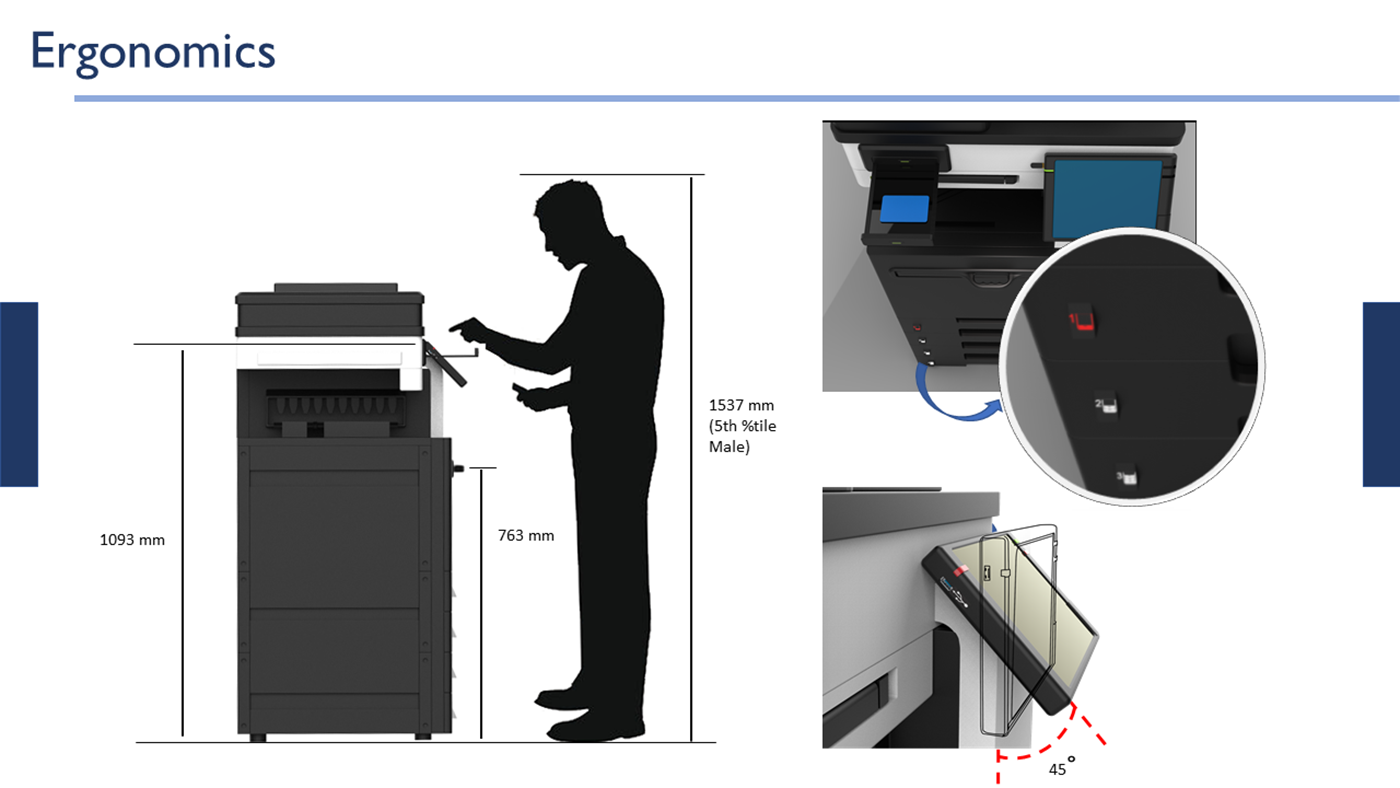 Ergonomics

1093 mm

763 mm

1537 mm (5th %tile Male)

1

2

3

45°