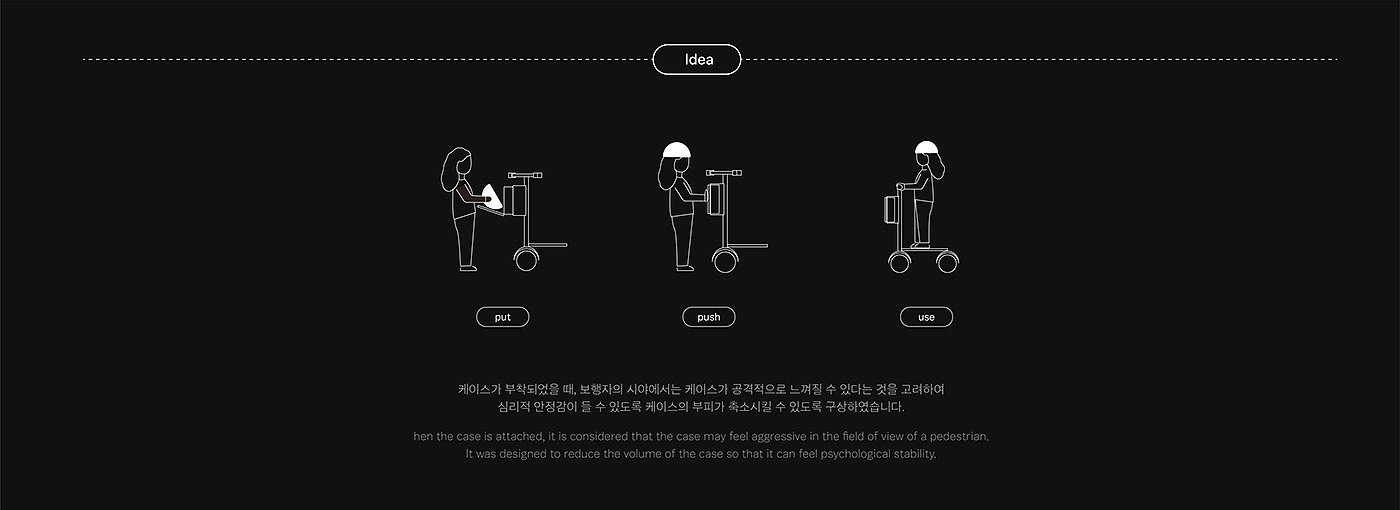 Idea

put

push

use

케이스가 부착되었을 때, 보행자의 시야에서는 케이스가 공격적으로 느껴질 수 있다는 것을 고려하여 심리적 안정감이 들 수 있도록 케이스의 부피가 축소시킬 수 있도록 구상하였습니다.

hen the case is attached, it is considered that the case may feel aggressive in the field of view of a pedestrian. It was designed to reduce the volume of the case so that it can feel psychological stability.