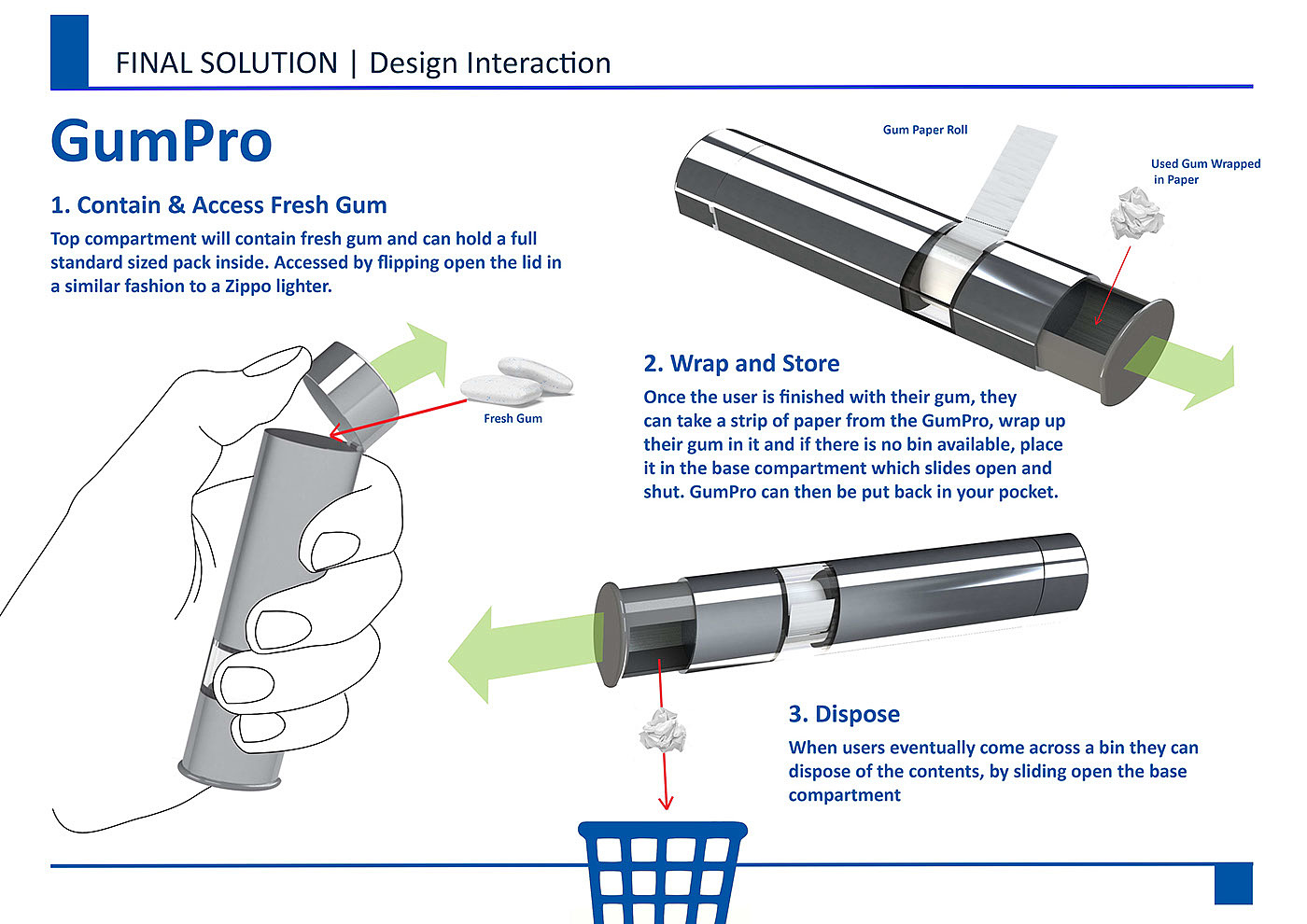 FINAL SOLUTION | Design Interaction

GumPro

1. Contain & Access Fresh Gum

Top compartment will contain fresh gum and can hold a full standard sized pack inside. Accessed by flipping open the lid in a similar fashion to a Zippo lighter.

Fresh Gum

Gum Paper Roll

Used Gum Wrapped in Paper

2. Wrap and Store

Once the user is finished with their gum, they can take a strip of paper from the GumPro, wrap up their gum in it and if there is no bin available, place it in the base compartment which slides open and shut. GumPro can then be put back in your pocket.

3. Dispose

When users eventually come across a bin they can dispose of the contents, by sliding open the base compartment