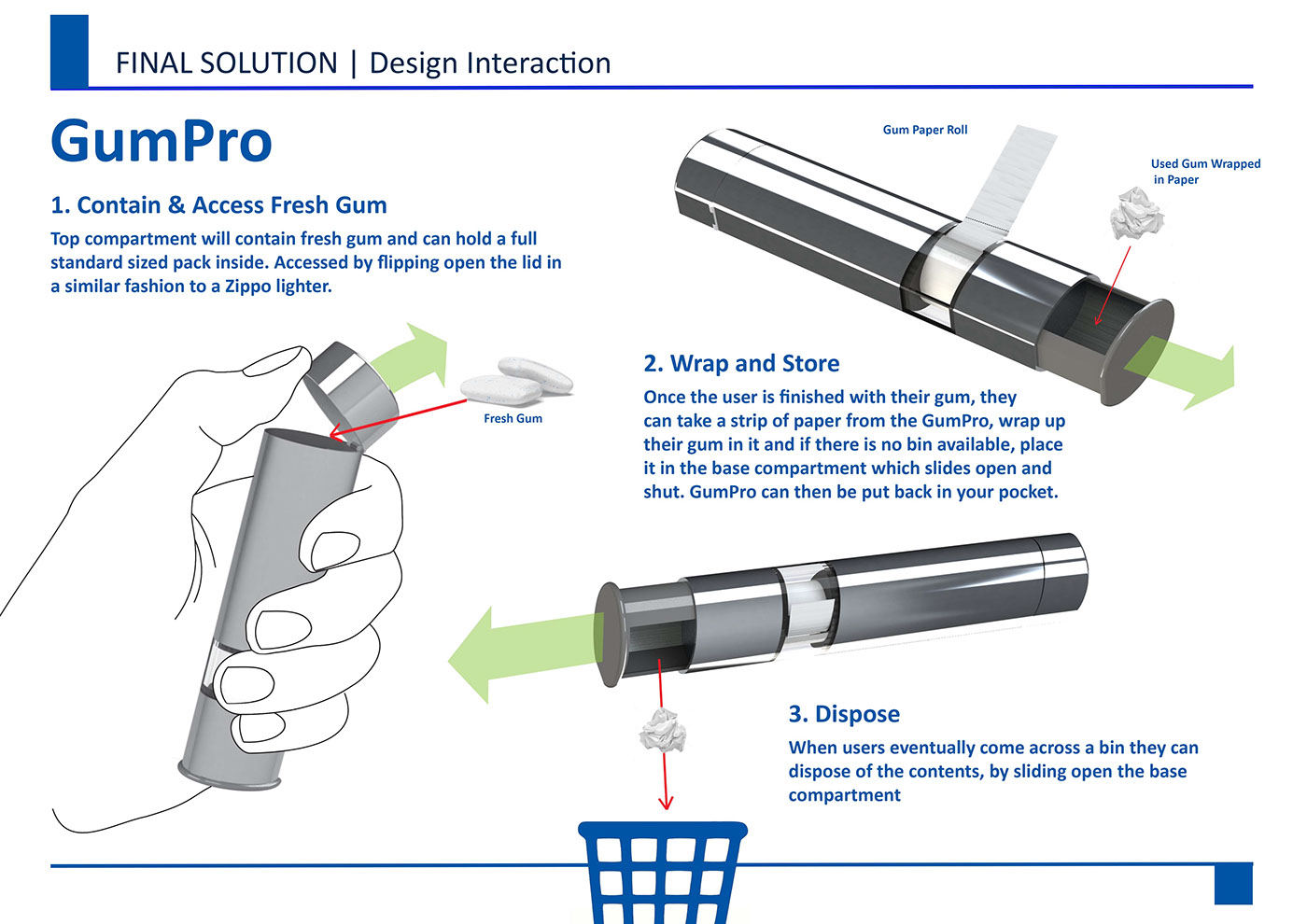 FINAL SOLUTION | Design Interaction

GumPro

1. Contain & Access Fresh Gum

Top compartment will contain fresh gum and can hold a full standard sized pack inside. Accessed by flipping open the lid in a similar fashion to a Zippo lighter.

Fresh Gum

Gum Paper Roll

Used Gum Wrapped in Paper

2. Wrap and Store

Once the user is finished with their gum, they can take a strip of paper from the GumPro, wrap up their gum in it and if there is no bin available, place it in the base compartment which slides open and shut. GumPro can then be put back in your pocket.

3. Dispose

When users eventually come across a bin they can dispose of the contents, by sliding open the base compartment