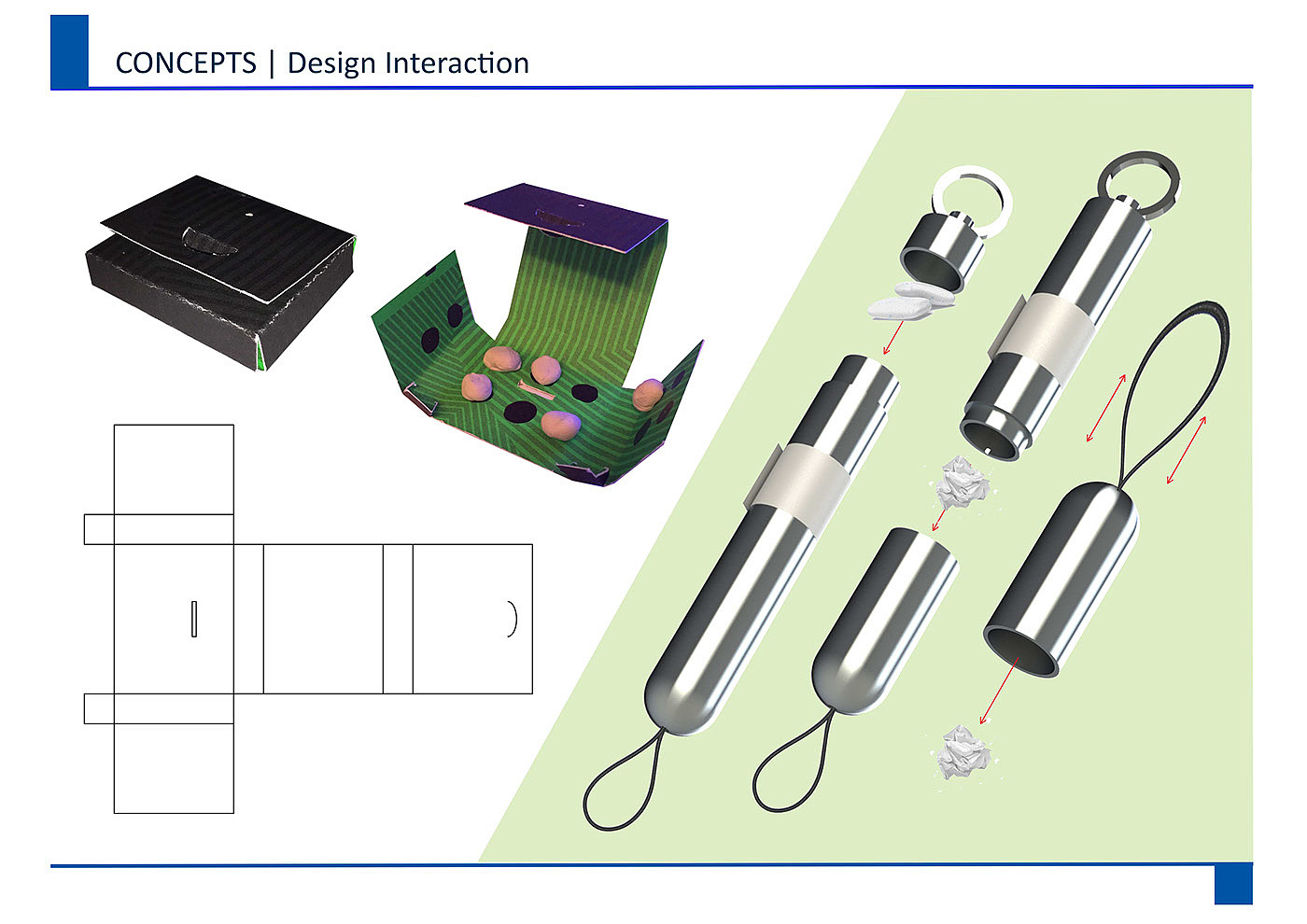 CONCEPTS | Design Interaction