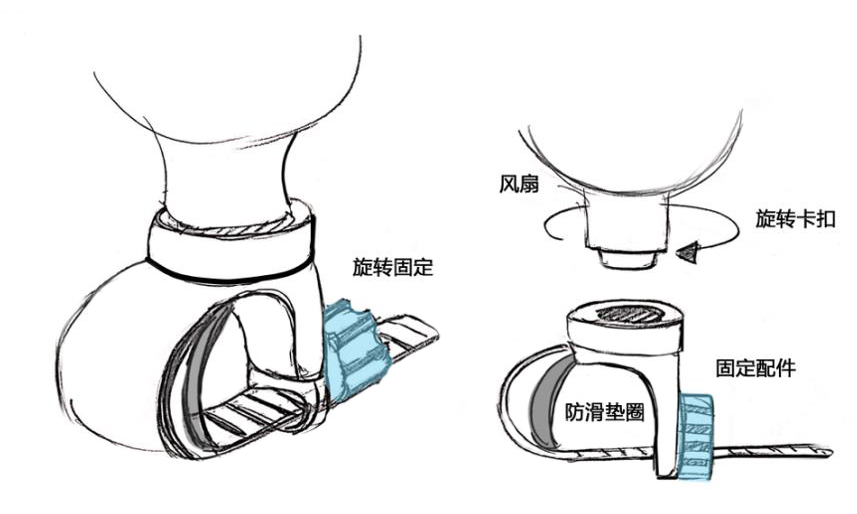 旋转固定

风扇

旋转卡扣

固定配件

防滑垫圈