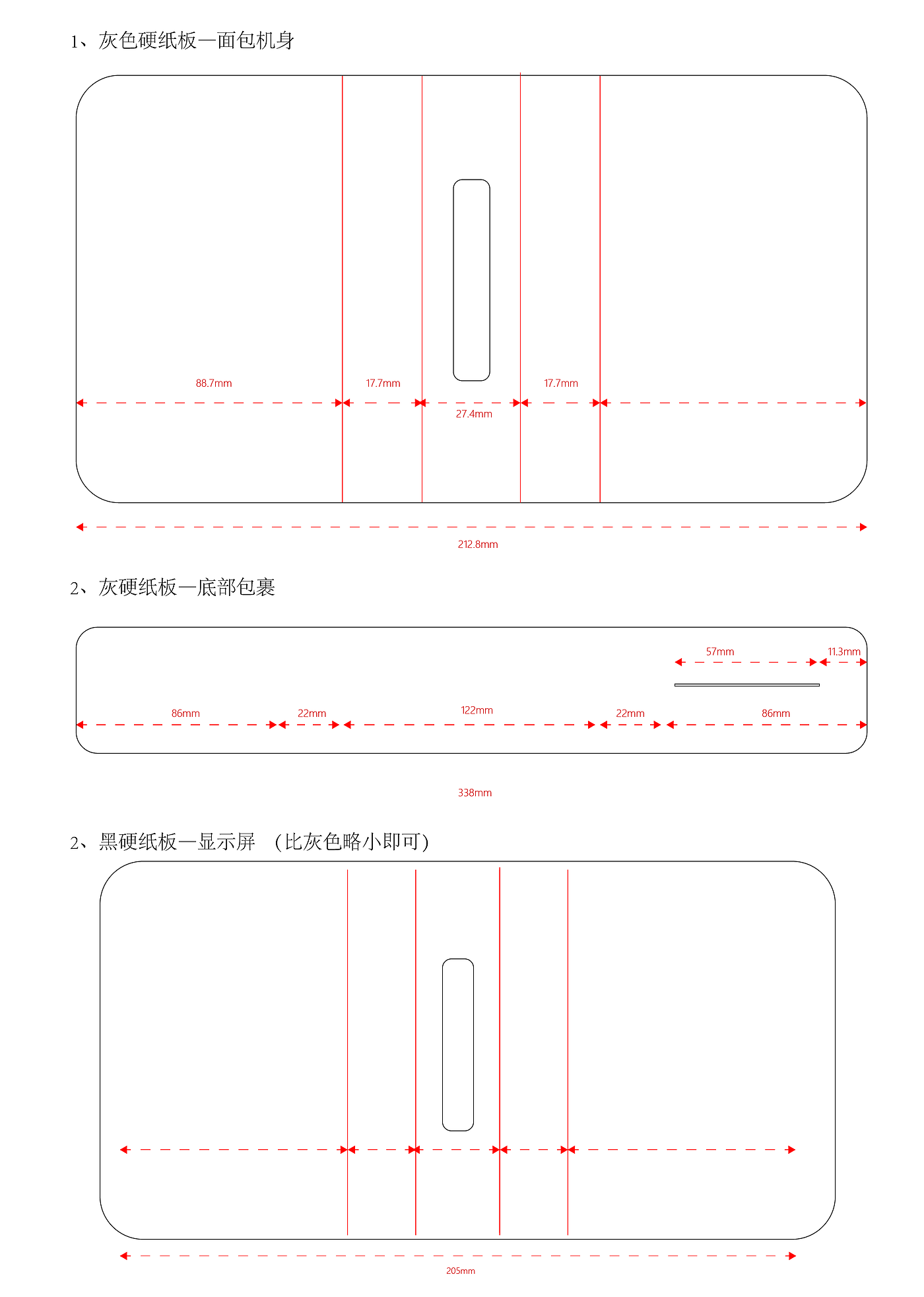 1、灰色硬纸板—面包机身

88.7mm

17.7mm

17.7mm

27.4mm

212.8mm

2、灰硬纸板—底部包裹

57mm

11.3mm

86mm

22mm

122mm

22mm

86mm

338mm

2、黑硬纸板—显示屏 （比灰色略小即可）

205mm