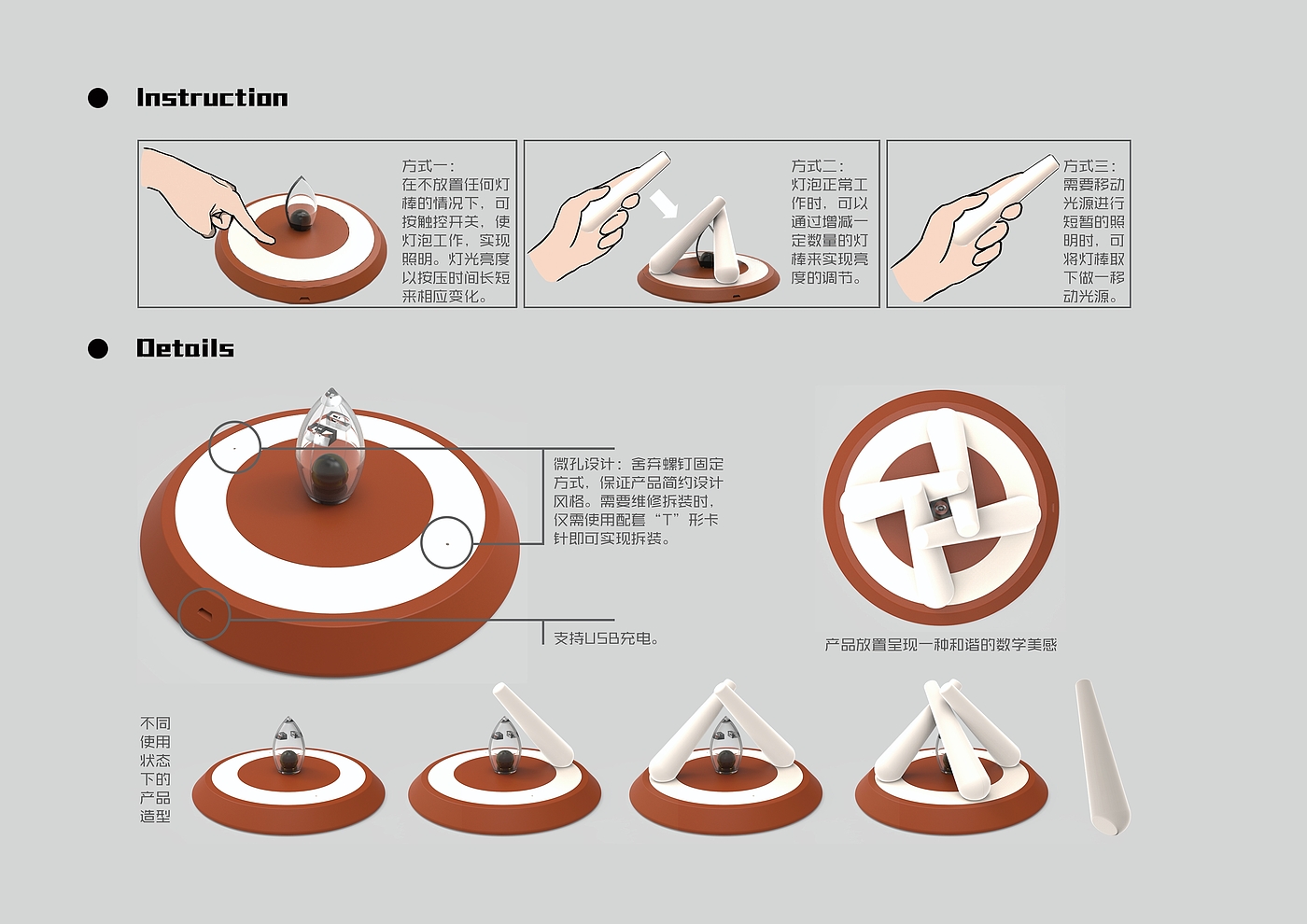 Instruction

方式一：
在不放置任何灯棒的情况下，可按触控开关，使灯泡工作，实现照明。灯光亮度以按压时间长短来相应变化。

方式二：
灯泡正常工作时，可以通过增减一定数量的灯棒来实现亮度的调节。

方式三：
需要移动光源进行短暂的照明时，可将灯棒取下做一移动光源。

Details

微孔设计：舍弃螺钉固定方式，保证产品简约设计风格。需要维修拆装时，仅需使用配套“T”形卡针即可实现拆装。

支持USB充电。

产品放置呈现一种和谐的数学美感

不同使用状态下的产品造型