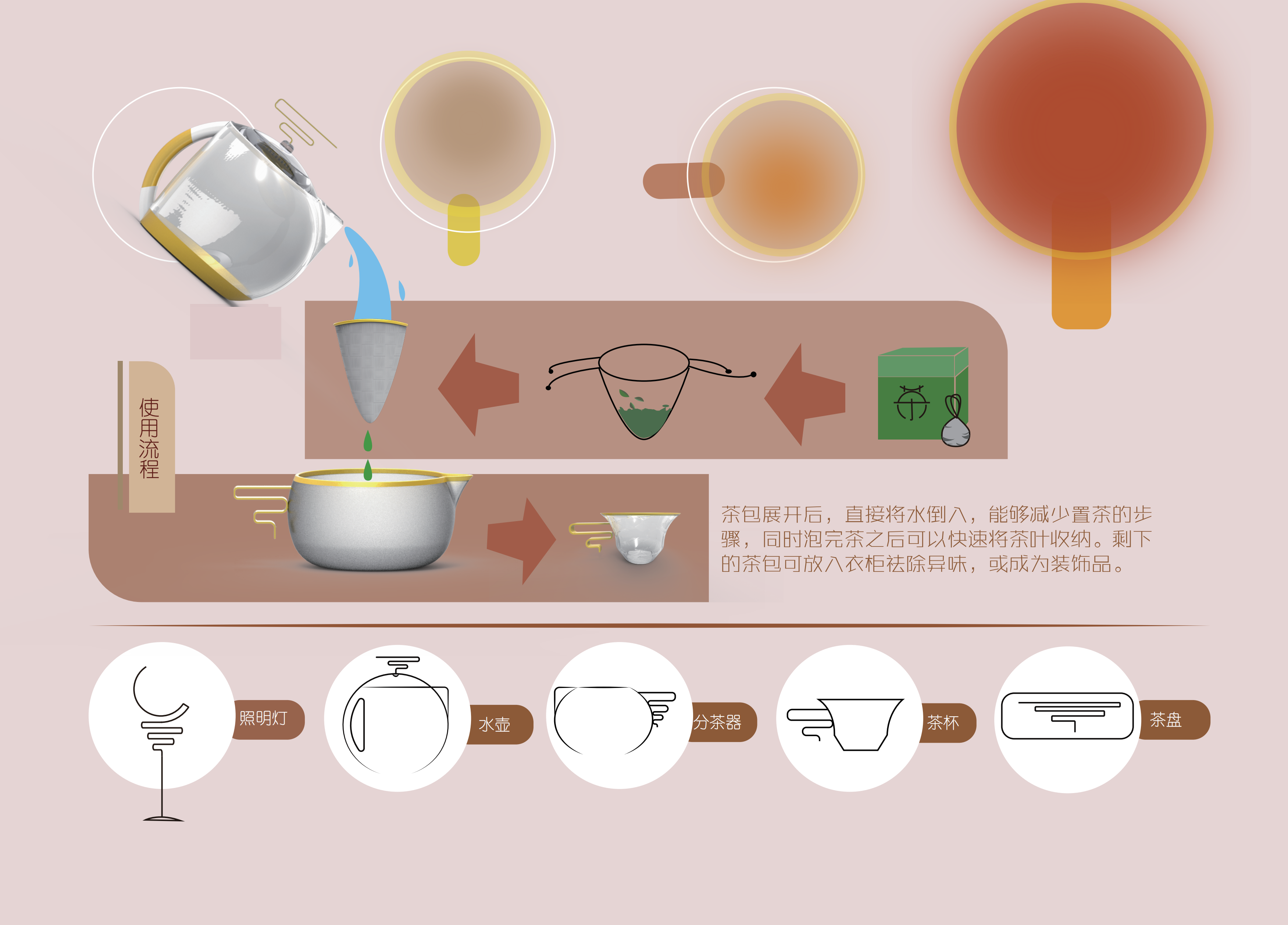 使用流程

茶

茶包展开后，直接将水倒入，能够减少置茶的步骤，同时泡完茶之后可以快速将茶叶收纳。剩下的茶包可放入衣柜祛除异味，或成为装饰品。

照明灯

水壶

分茶器

茶杯

茶盘