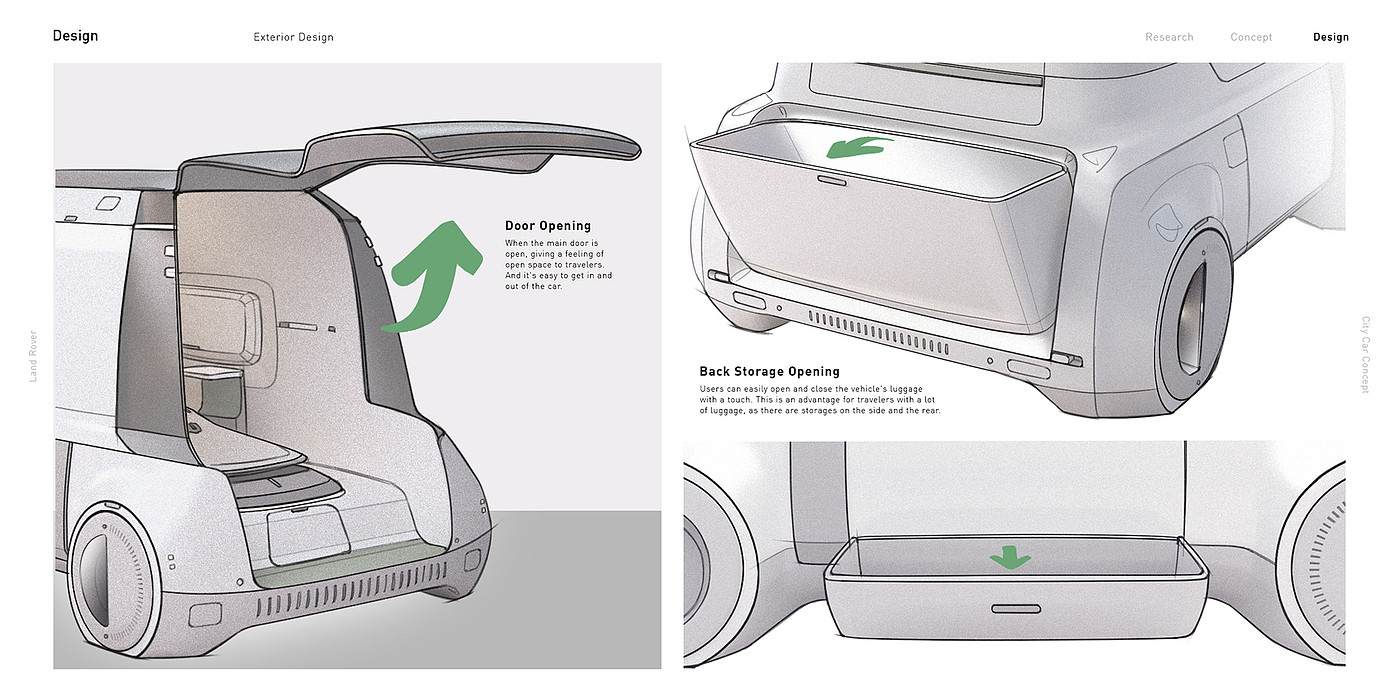 Design

Exterior Design

Research Concept Design

Land Rover

Door Opening
When the main door is open, giving a feeling of open space to travelers. And it's easy to get in and out of the car.

Back Storage Opening
Users can easily open and close the vehicle's luggage with a touch. This is an advantage for travelers with a lot of luggage, as there are storages on the side and the rear.

City Car Concept