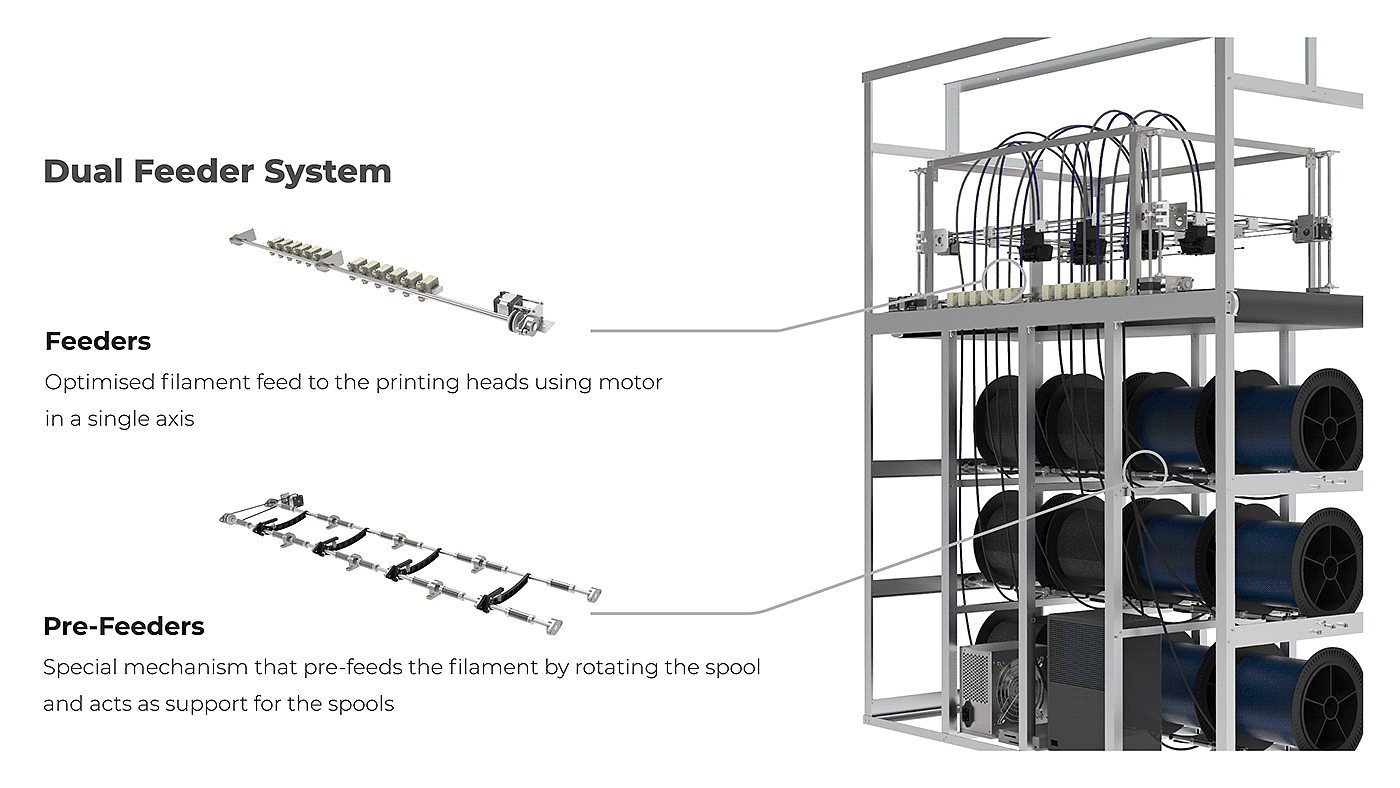 Dual Feeder System

Feeders

Optimised filament feed to the printing heads using motor in a single axis

Pre-Feeders

Special mechanism that pre-feeds the filament by rotating the spool and acts as support for the spools