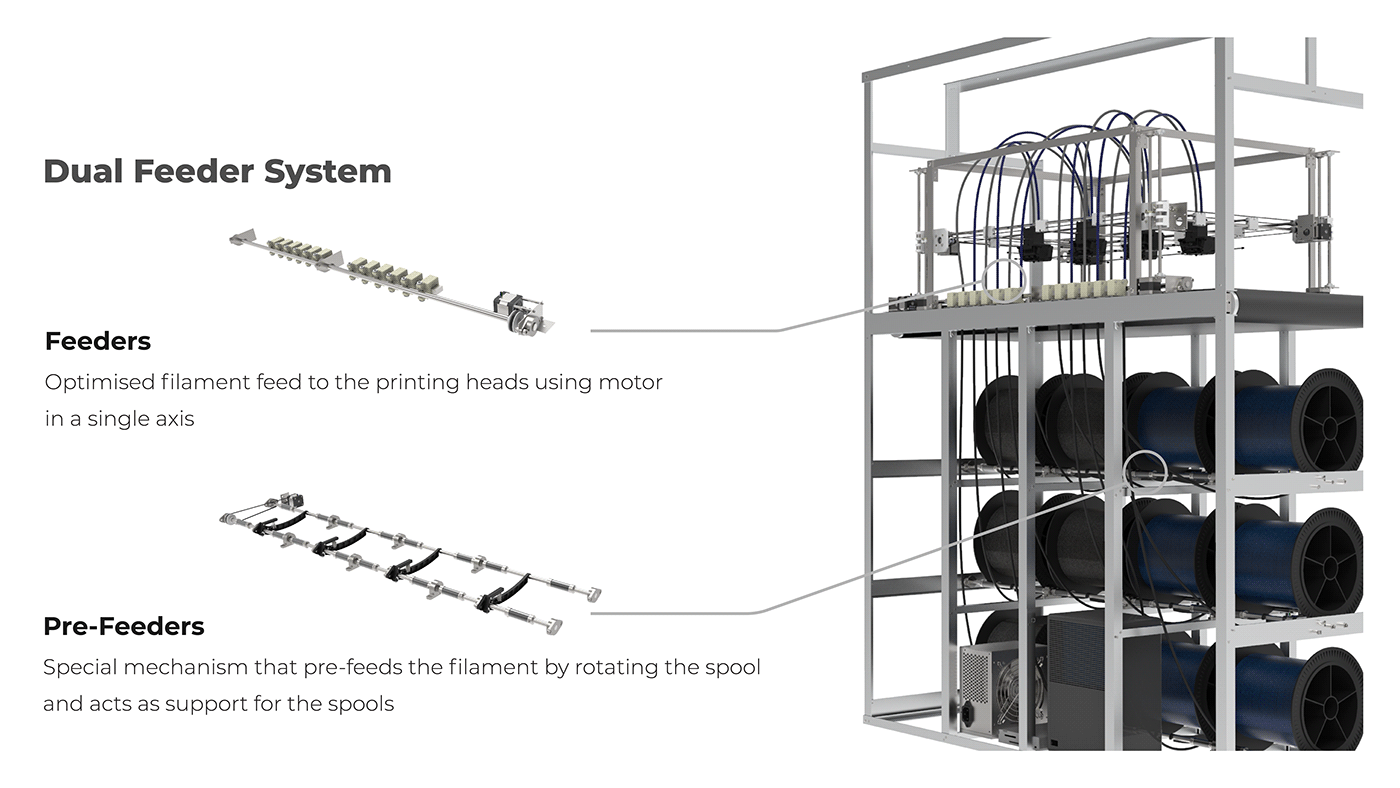 Dual Feeder System

Feeders
Optimised filament feed to the printing heads using motor in a single axis

Pre-Feeders
Special mechanism that pre-feeds the filament by rotating the spool and acts as support for the spools