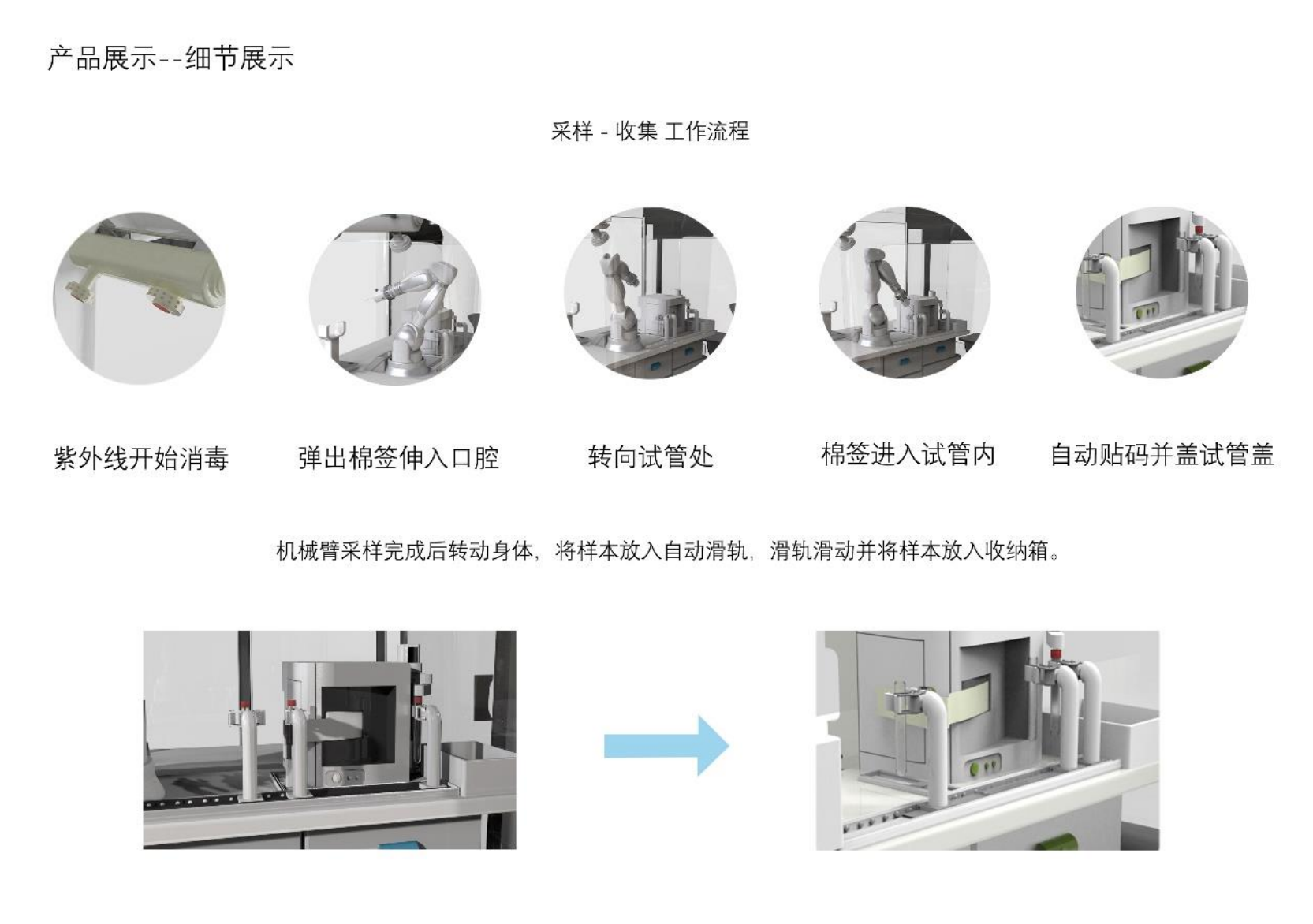 产品展示--细节展示

采样 - 收集 工作流程

紫外线开始消毒

弹出棉签伸入口腔

转向试管处

棉签进入试管内

自动贴码并盖试管盖

机械臂采样完成后转动身体，将样本放入自动滑轨，滑轨滑动并将样本放入收纳箱。