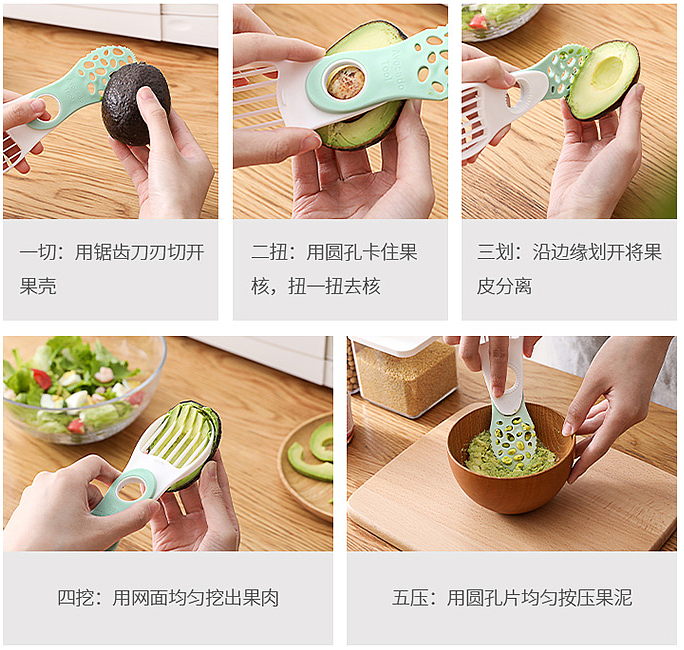 Avocado Tool

一切：用锯齿刀刃切开果壳

二扭：用圆孔卡住果核，扭一扭去核

三划：沿边缘划开将果皮分离

四挖：用网面均匀挖出果肉

五压：用圆孔片均匀按压果泥