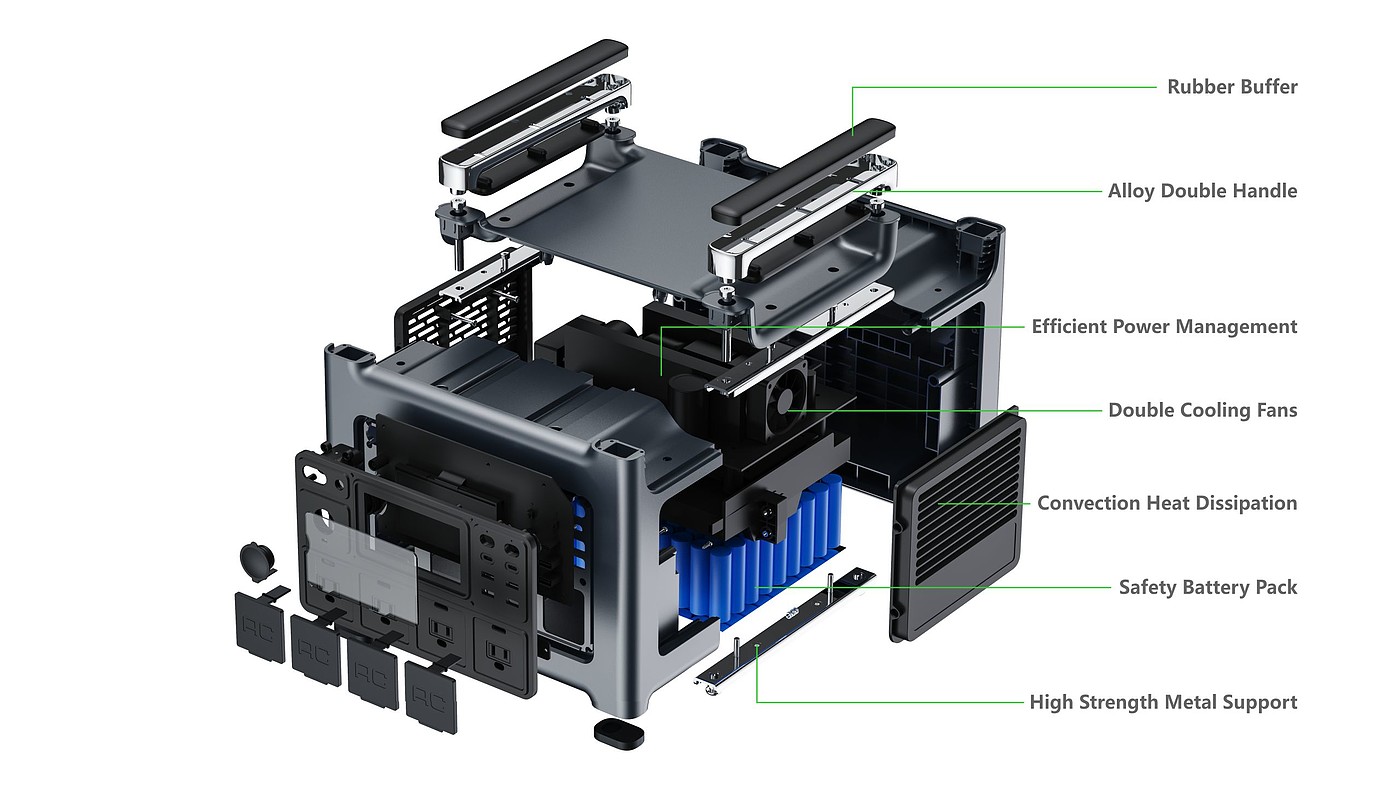 Rubber Buffer

Alloy Double Handle

Efficient Power Management

Double Cooling Fans

Convection Heat Dissipation

Safety Battery Pack

High Strength Metal Support

AC

AC

AC

AC