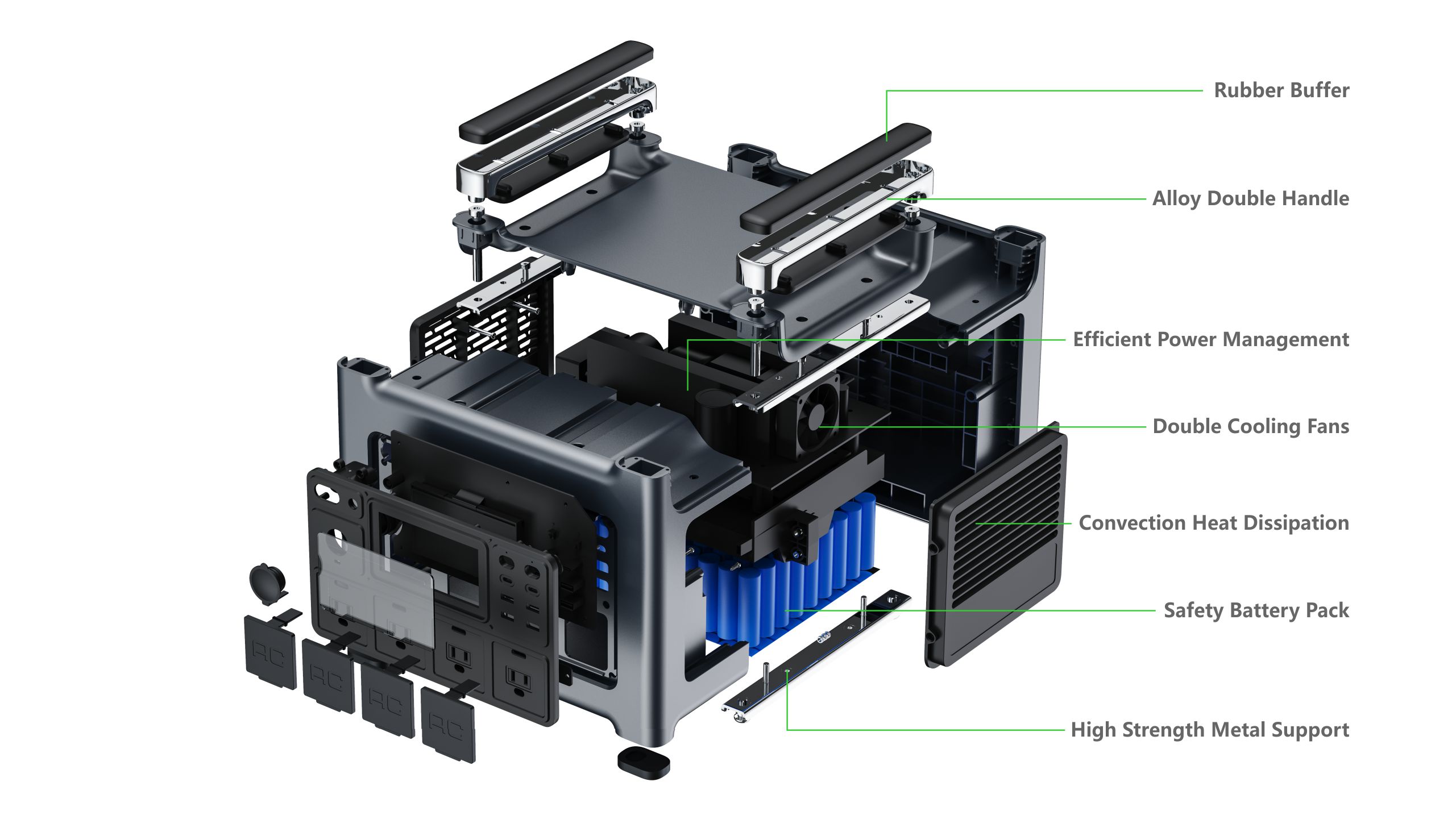 Rubber Buffer
Alloy Double Handle
Efficient Power Management
Double Cooling Fans
Convection Heat Dissipation
Safety Battery Pack
High Strength Metal Support
AC
AC
AC
AC