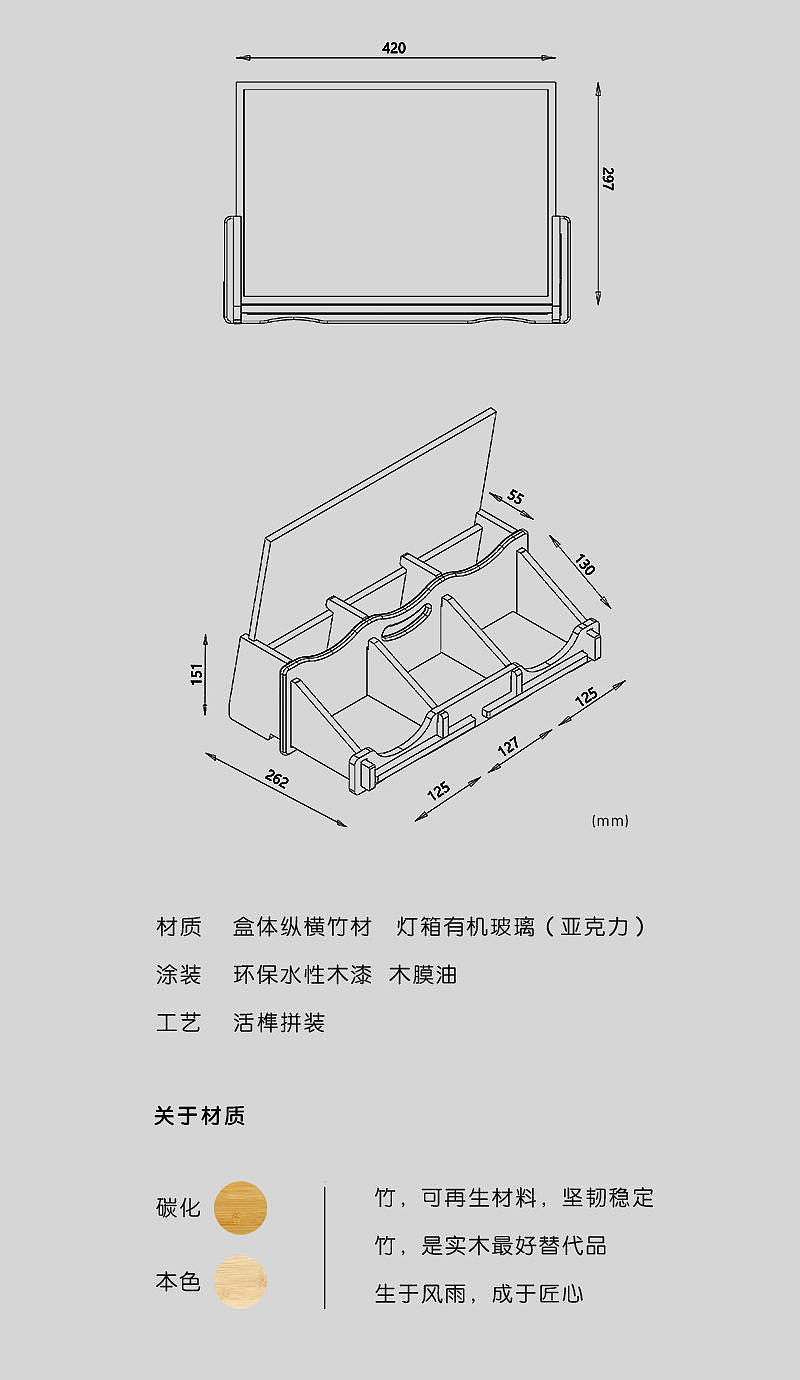 420

297

55

130

151

125

127

125

262

(mm)

材质　盒体纵横竹材　灯箱有机玻璃（亚克力）

涂装　环保水性木漆　木膜油

工艺　活榫拼装

关于材质

碳化

本色

竹，可再生材料，坚韧稳定

竹，是实木最好替代品

生于风雨，成于匠心