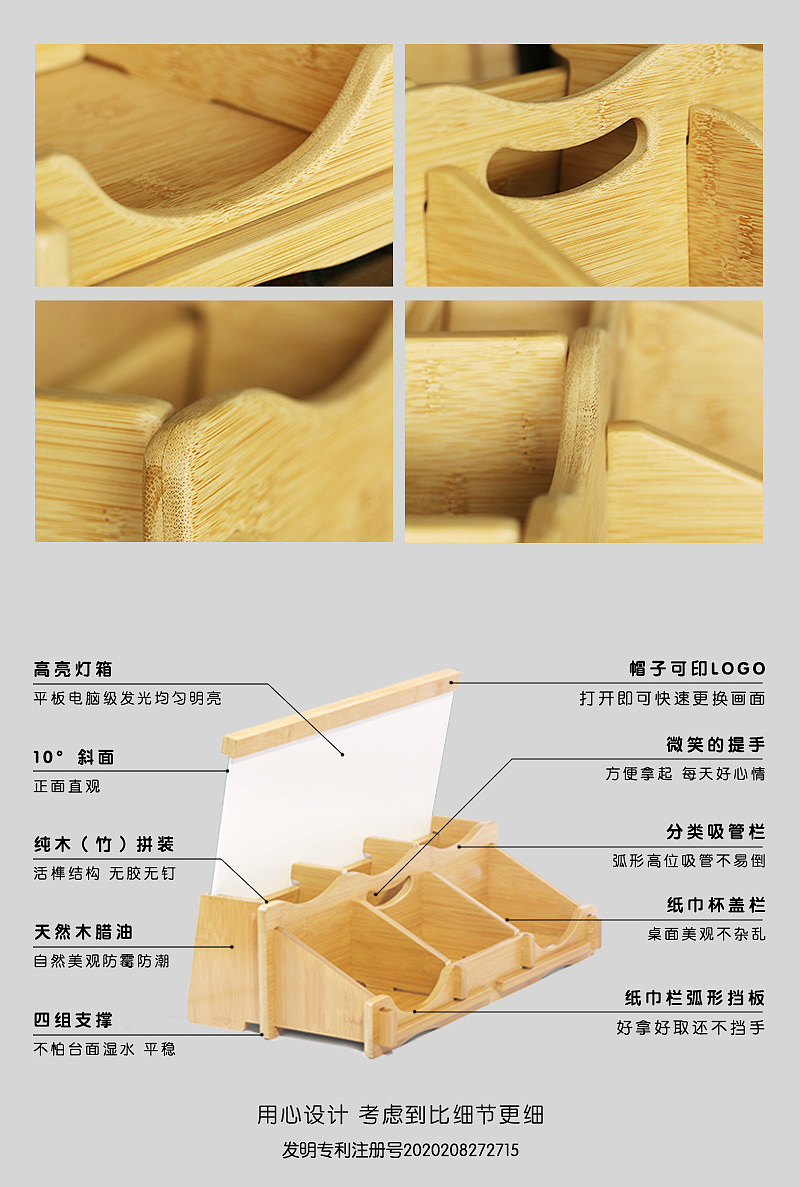 高亮灯箱
平板电脑级发光均匀明亮

10° 斜面
正面直观

纯木（竹）拼装
活榫结构 无胶无钉

天然木腊油
自然美观防霉防潮

四组支撑
不怕台面湿水 平稳

帽子可印LOGO
打开即可快速更换画面

微笑的提手
方便拿起 每天好心情

分类吸管栏
弧形高位吸管不易倒

纸巾杯盖栏
桌面美观不杂乱

纸巾栏弧形挡板
好拿好取还不挡手

用心设计 考虑到比细节更细
发明专利注册号2020208272715