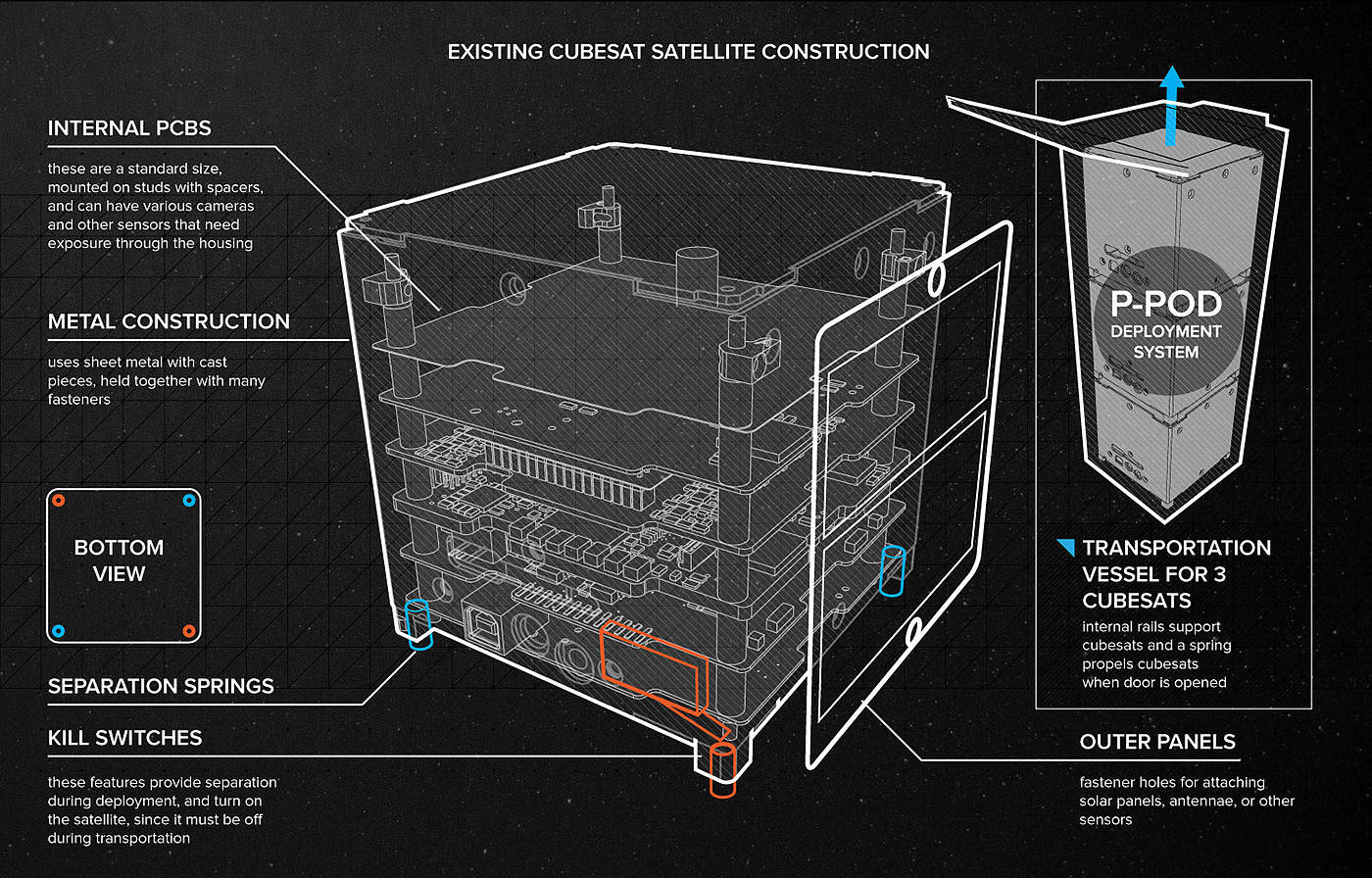 EXISTING CUBESAT SATELLITE CONSTRUCTION

INTERNAL PCBS

these are a standard size, mounted on studs with spacers, and can have various cameras and other sensors that need exposure through the housing

METAL CONSTRUCTION

uses sheet metal with cast pieces, held together with many fasteners

BOTTOM VIEW

SEPARATION SPRINGS

KILL SWITCHES

these features provide separation during deployment, and turn on the satellite, since it must be off during transportation

P-POD
DEPLOYMENT SYSTEM

TRANSPORTATION VESSEL FOR 3 CUBESATS

internal rails support cubesats and a spring propels cubesats when door is opened

OUTER PANELS

fastener holes for attaching solar panels, antennae, or other sensors