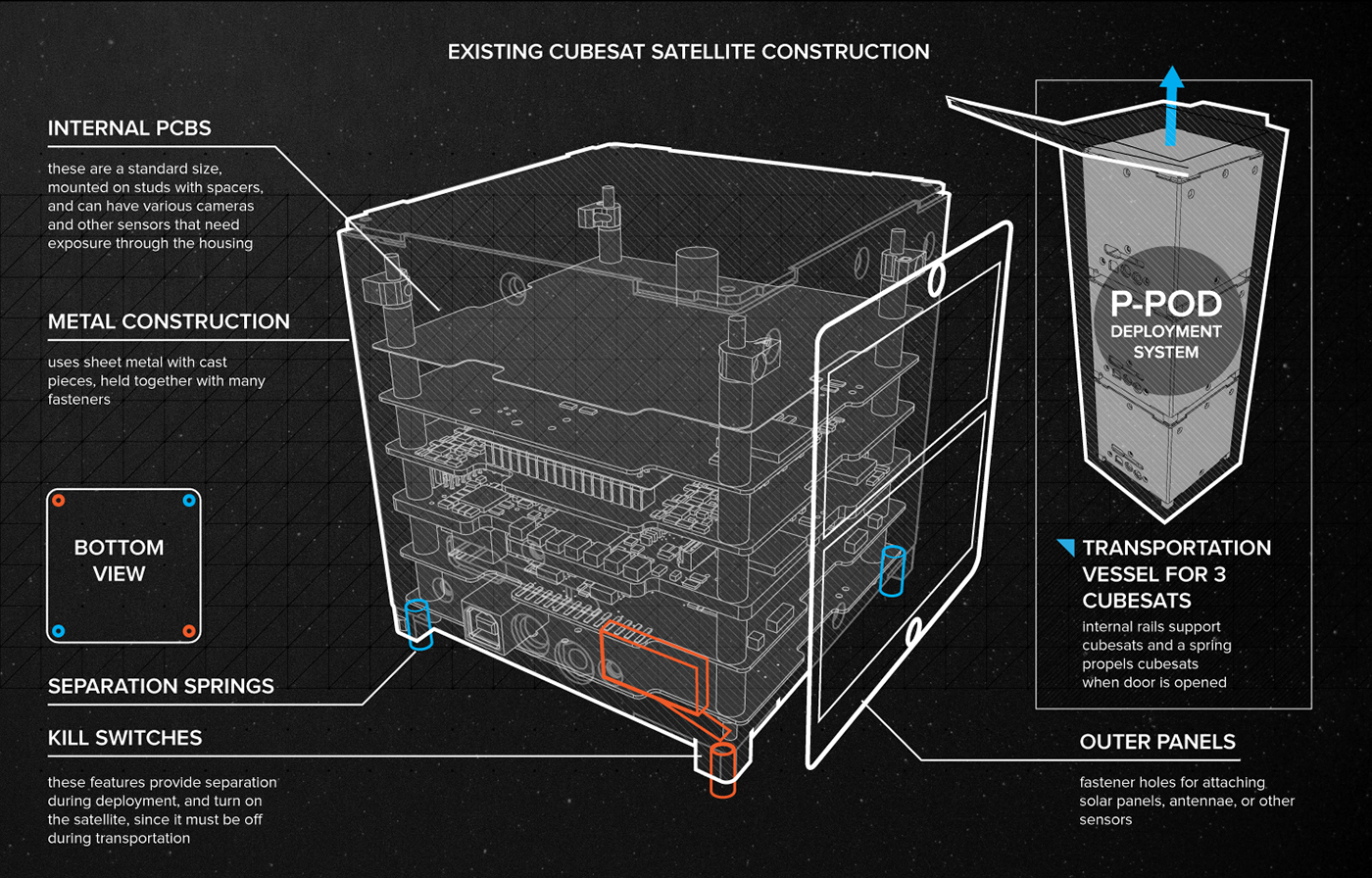 EXISTING CUBESAT SATELLITE CONSTRUCTION

INTERNAL PCBS

these are a standard size, mounted on studs with spacers, and can have various cameras and other sensors that need exposure through the housing

METAL CONSTRUCTION

uses sheet metal with cast pieces, held together with many fasteners

BOTTOM VIEW

SEPARATION SPRINGS

KILL SWITCHES

these features provide separation during deployment, and turn on the satellite, since it must be off during transportation

P-POD DEPLOYMENT SYSTEM

TRANSPORTATION VESSEL FOR 3 CUBESATS

internal rails support cubesats and a spring propels cubesats when door is opened

OUTER PANELS

fastener holes for attaching solar panels, antennae, or other sensors