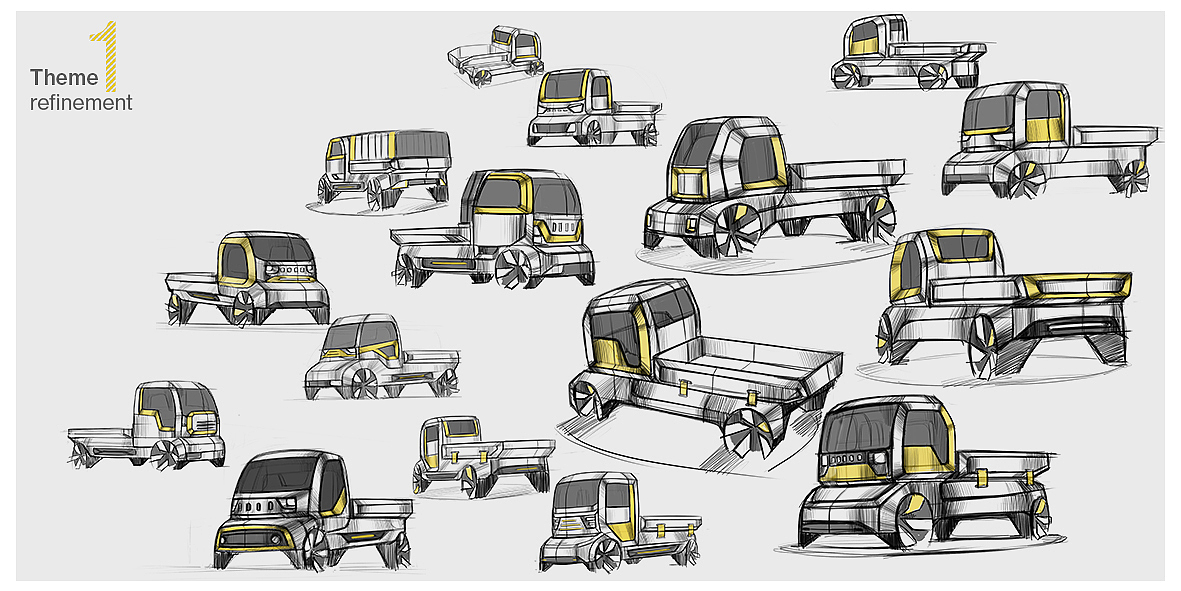 1
Theme
refinement