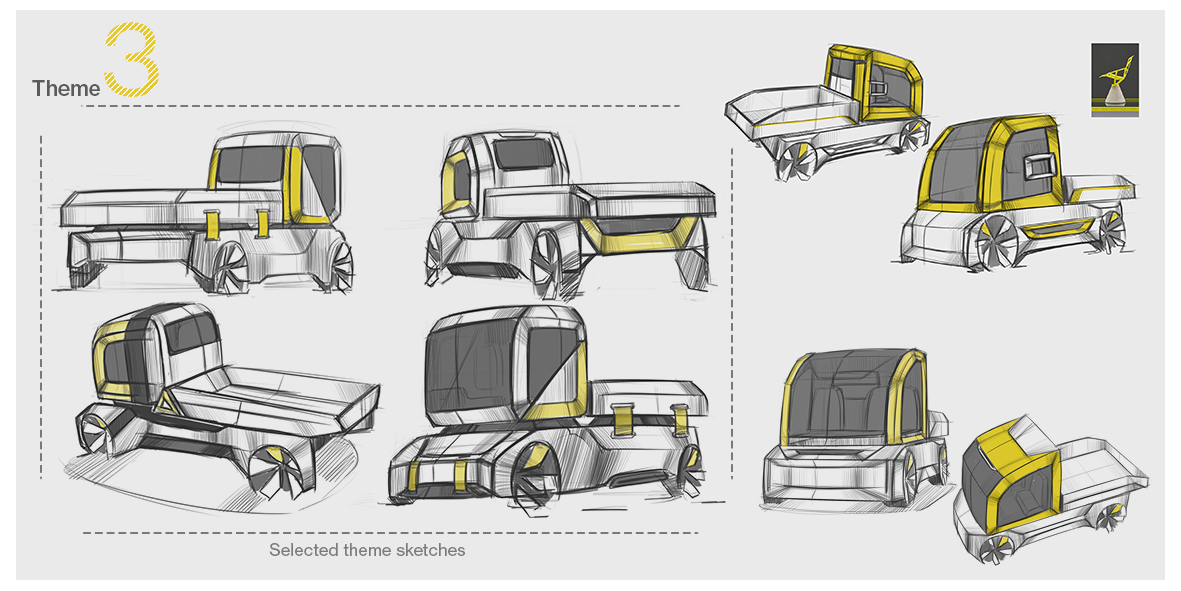 Theme 3

Selected theme sketches