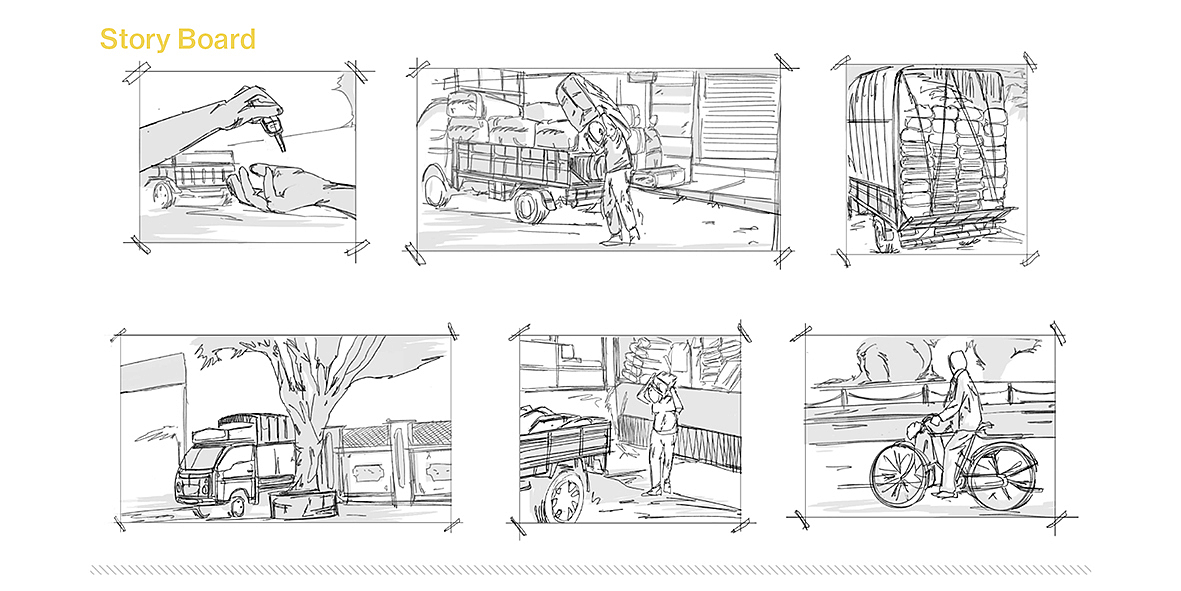 Story Board