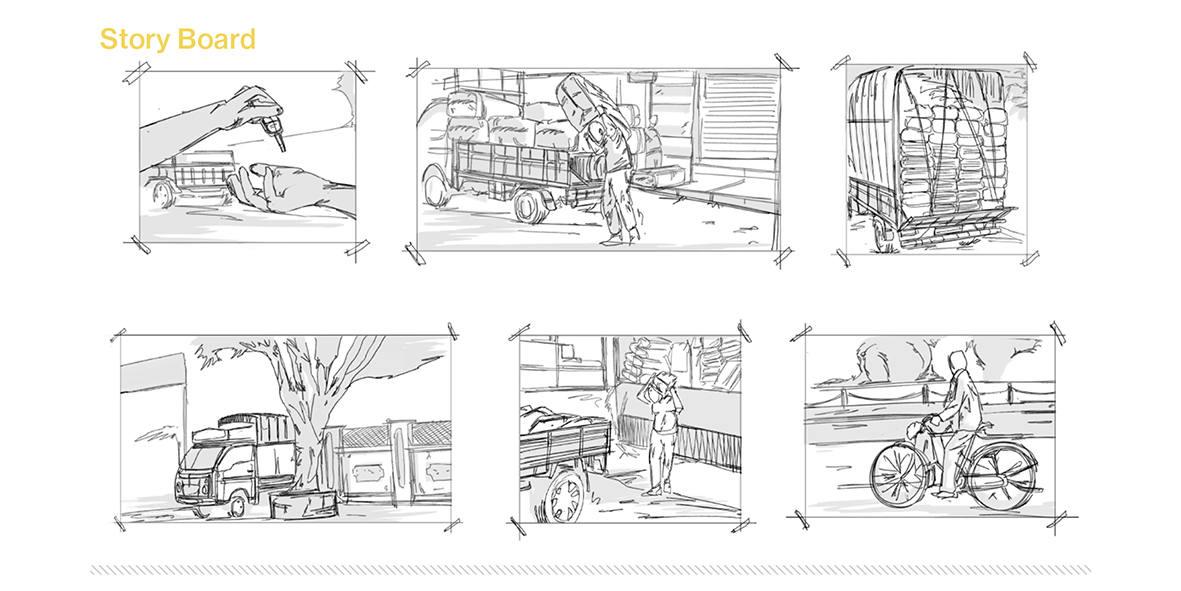 Story Board