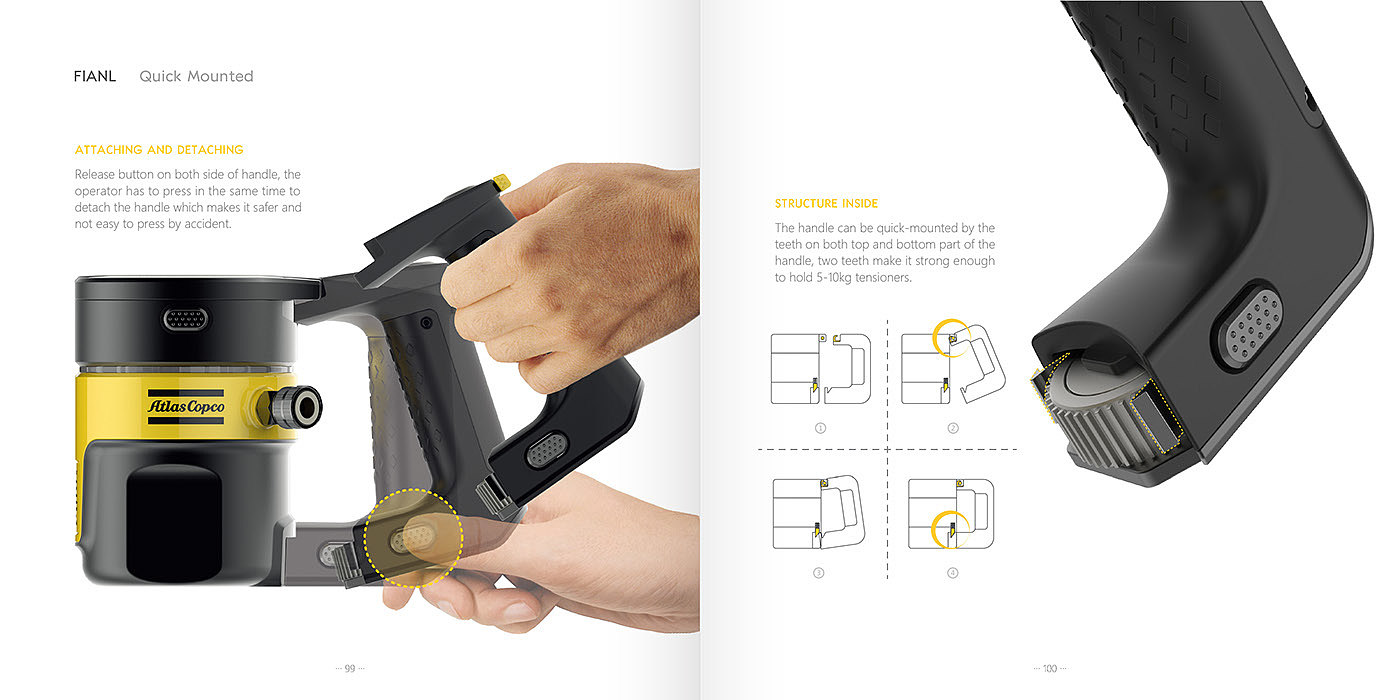 FIANL Quick Mounted

ATTACHING AND DETACHING

Release button on both side of handle, the operator has to press in the same time to detach the handle which makes it safer and not easy to press by accident.

Atlas Copco

··· 99 ···

STRUCTURE INSIDE

The handle can be quick-mounted by the teeth on both top and bottom part of the handle, two teeth make it strong enough to hold 5-10kg tensioners.

①

②

③

④

··· 100 ···