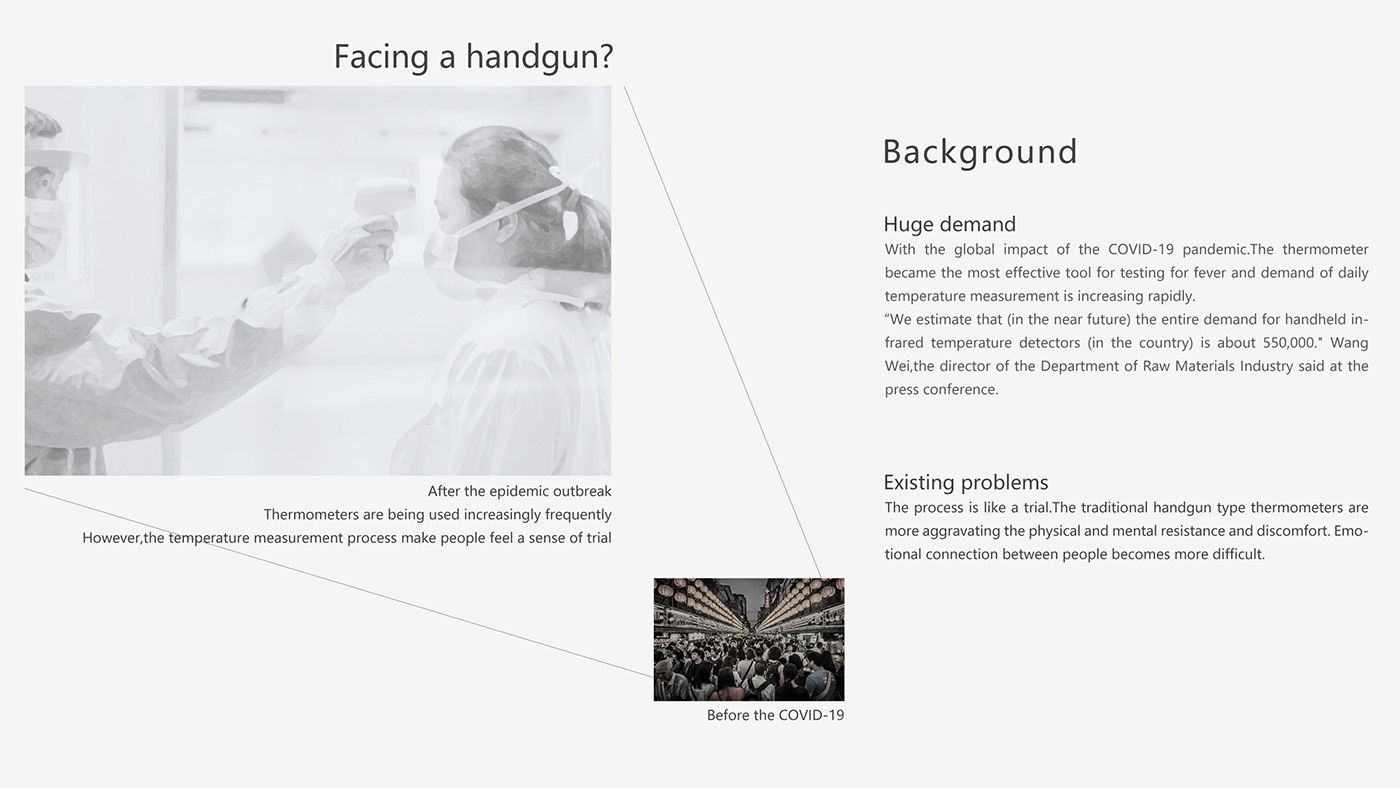 Facing a handgun?

After the epidemic outbreak
Thermometers are being used increasingly frequently
However,the temperature measurement process make people feel a sense of trial

Before the COVID-19

Background

Huge demand
With the global impact of the COVID-19 pandemic.The thermometer became the most effective tool for testing for fever and demand of daily temperature measurement is increasing rapidly.
“We estimate that (in the near future) the entire demand for handheld infrared temperature detectors (in the country) is about 550,000." Wang Wei,the director of the Department of Raw Materials Industry said at the press conference.

Existing problems
The process is like a trial.The traditional handgun type thermometers are more aggravating the physical and mental resistance and discomfort. Emotional connection between people becomes more difficult.