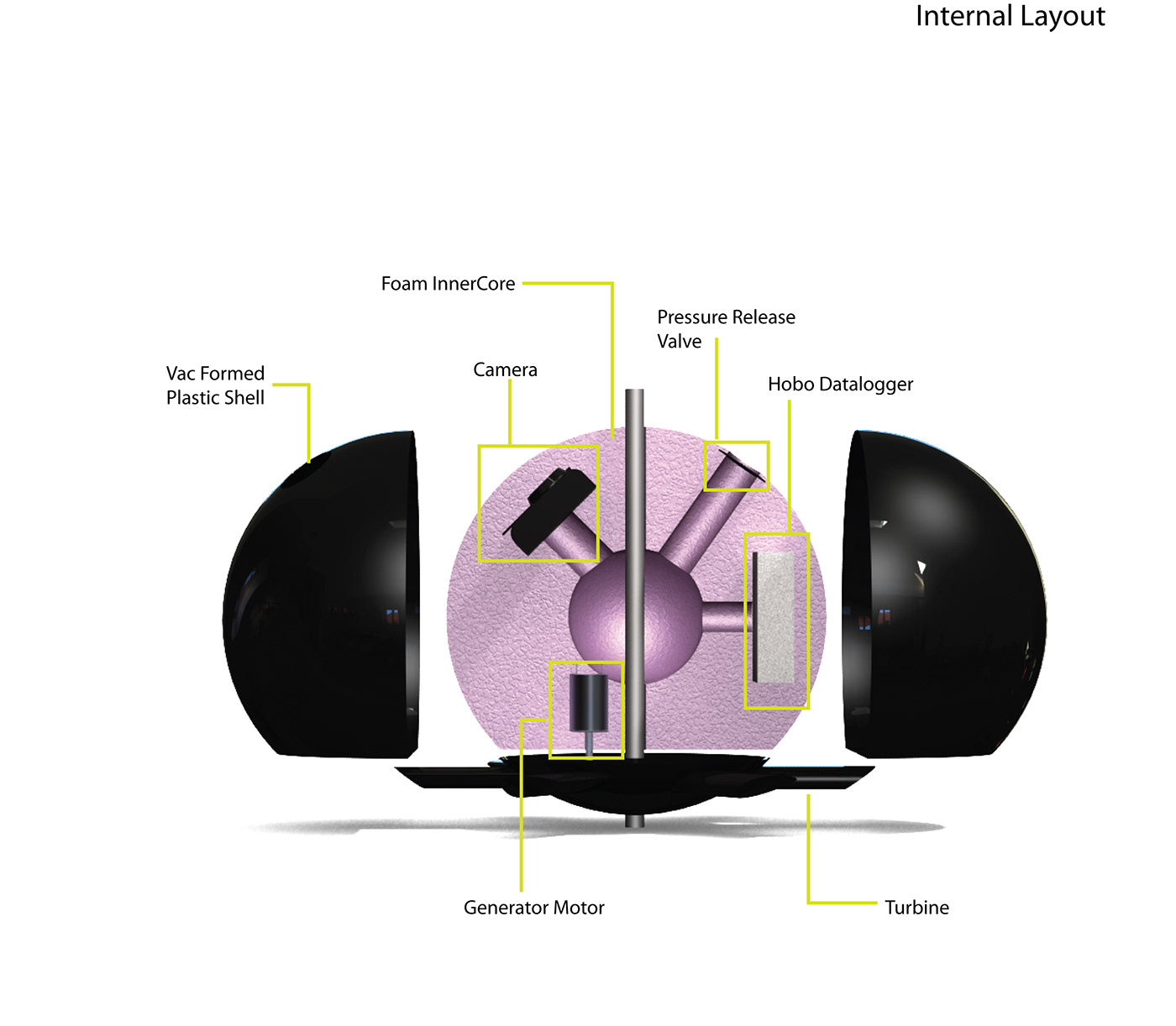 Internal Layout

Foam InnerCore

Pressure Release Valve

Vac Formed Plastic Shell

Camera

Hobo Datalogger

Generator Motor

Turbine