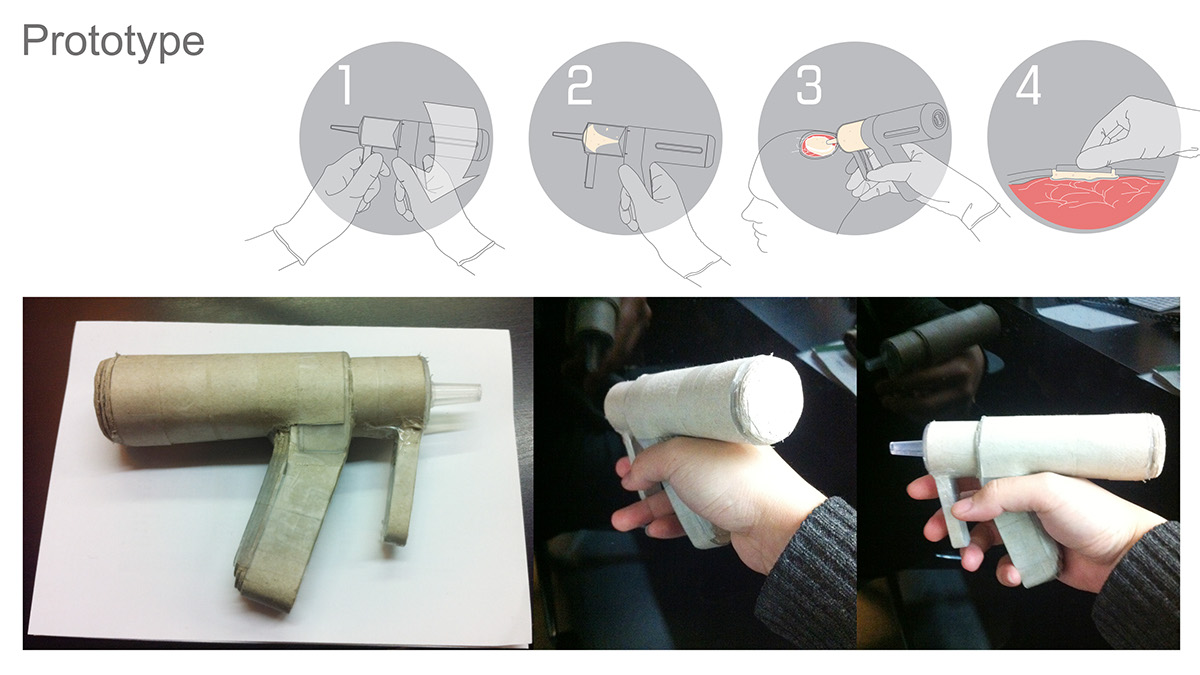 Prototype

1

2

3

4