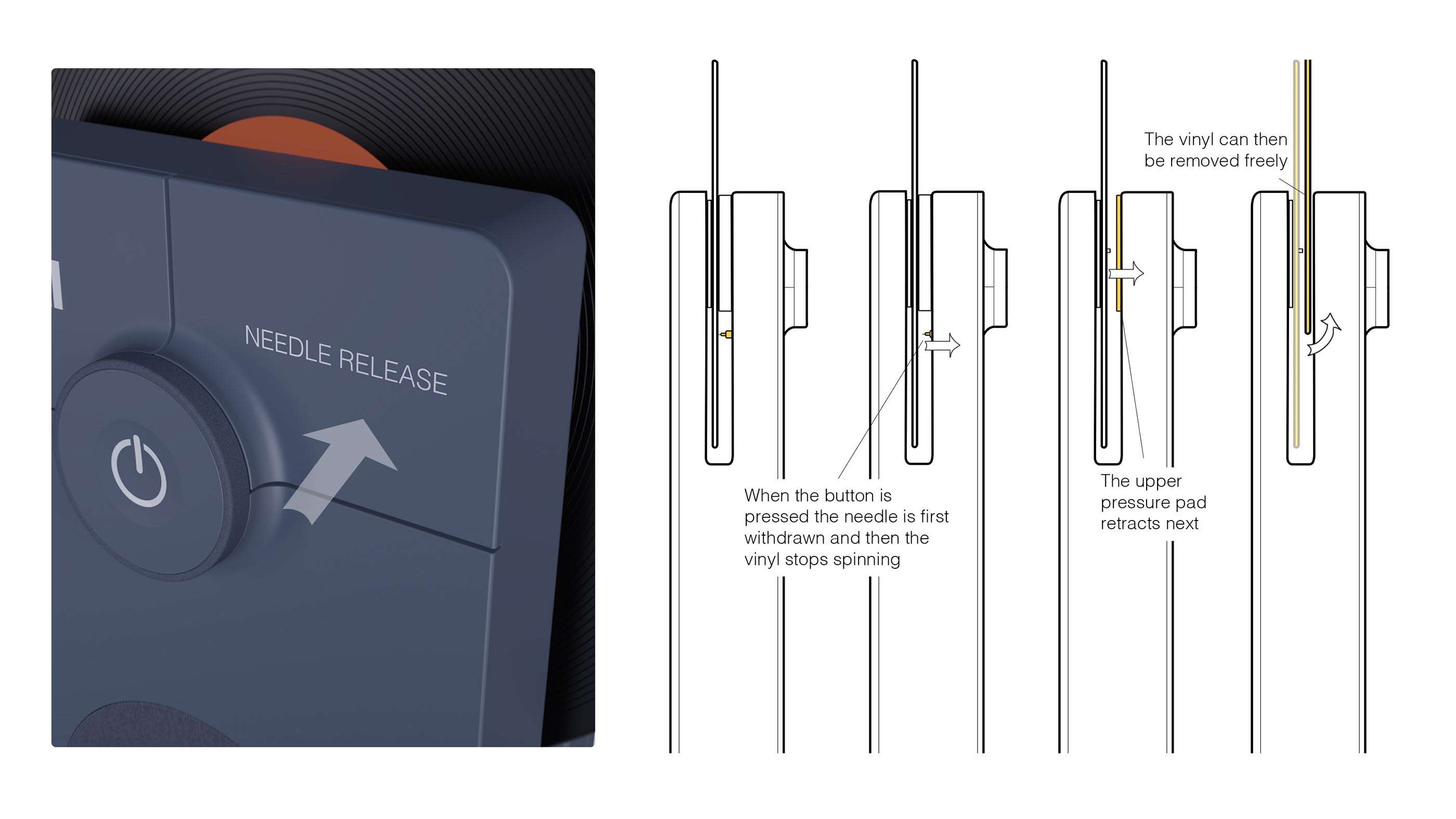 NEEDLE RELEASE

When the button is pressed the needle is first withdrawn and then the vinyl stops spinning

The upper pressure pad retracts next

The vinyl can then be removed freely