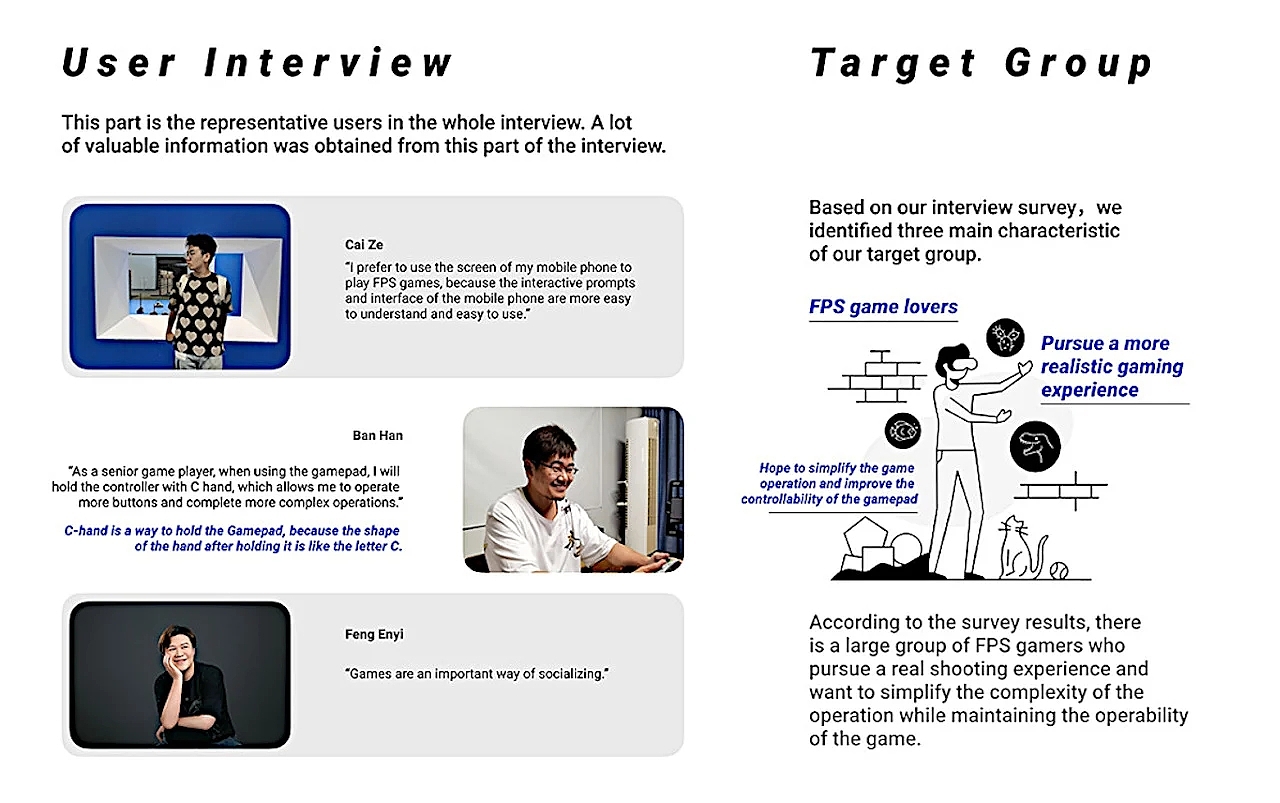 User Interview

This part is the representative users in the whole interview. A lot of valuable information was obtained from this part of the interview.

Cai Ze

"I prefer to use the screen of my mobile phone to play FPS games, because the interactive prompts and interface of the mobile phone are more easy to understand and easy to use."

Ban Han

"As a senior game player, when using the gamepad, I will hold the controller with C hand, which allows me to operate more buttons and complete more complex operations."

C-hand is a way to hold the Gamepad, because the shape of the hand after holding it is like the letter C.

Feng Enyi

"Games are an important way of socializing."

Target Group

Based on our interview survey，we identified three main characteristic of our target group.

FPS game lovers

Pursue a more realistic gaming experience

Hope to simplify the game operation and improve the controllability of the gamepad

According to the survey results, there is a large group of FPS gamers who pursue a real shooting experience and want to simplify the complexity of the operation while maintaining the operability of the game.