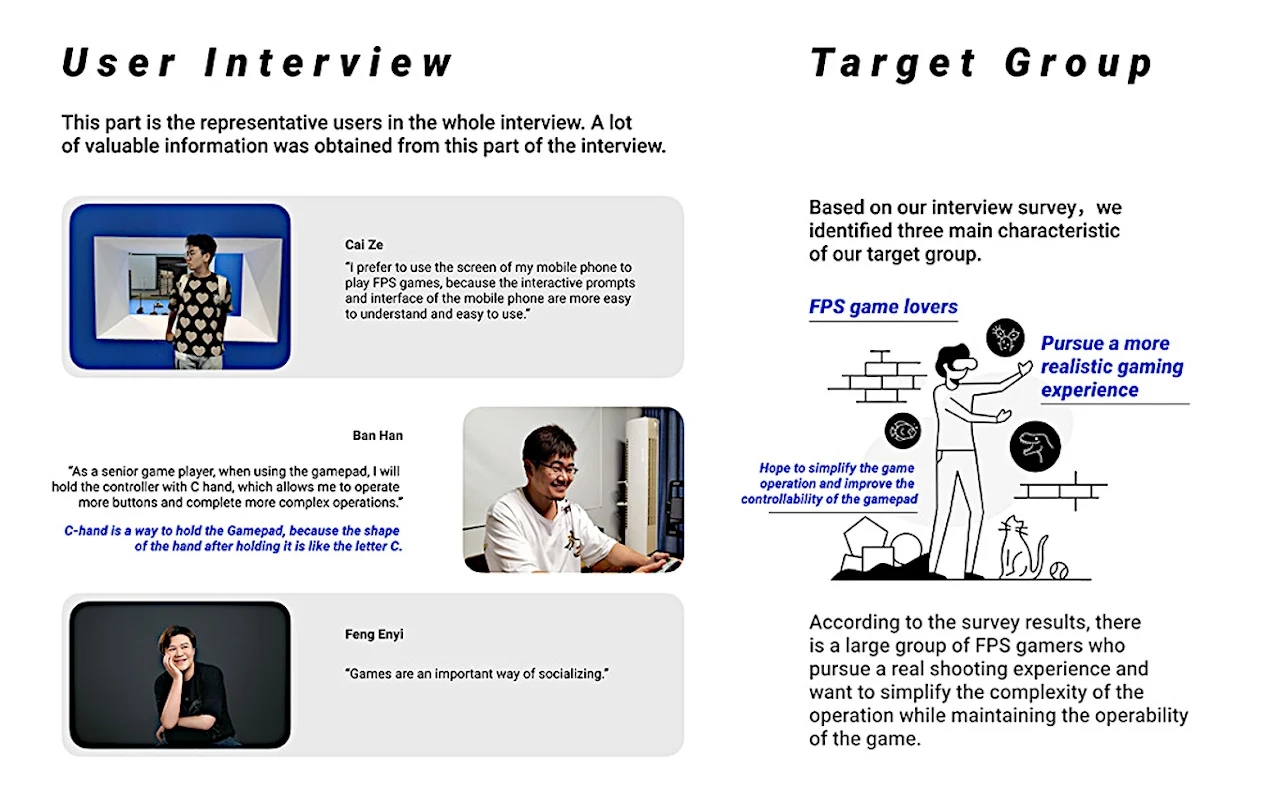 User Interview

This part is the representative users in the whole interview. A lot of valuable information was obtained from this part of the interview.

Cai Ze

"I prefer to use the screen of my mobile phone to play FPS games, because the interactive prompts and interface of the mobile phone are more easy to understand and easy to use."

Ban Han

"As a senior game player, when using the gamepad, I will hold the controller with C hand, which allows me to operate more buttons and complete more complex operations."

C-hand is a way to hold the Gamepad, because the shape of the hand after holding it is like the letter C.

Feng Enyi

"Games are an important way of socializing."

Target Group

Based on our interview survey，we identified three main characteristic of our target group.

FPS game lovers

Pursue a more realistic gaming experience

Hope to simplify the game operation and improve the controllability of the gamepad

According to the survey results, there is a large group of FPS gamers who pursue a real shooting experience and want to simplify the complexity of the operation while maintaining the operability of the game.