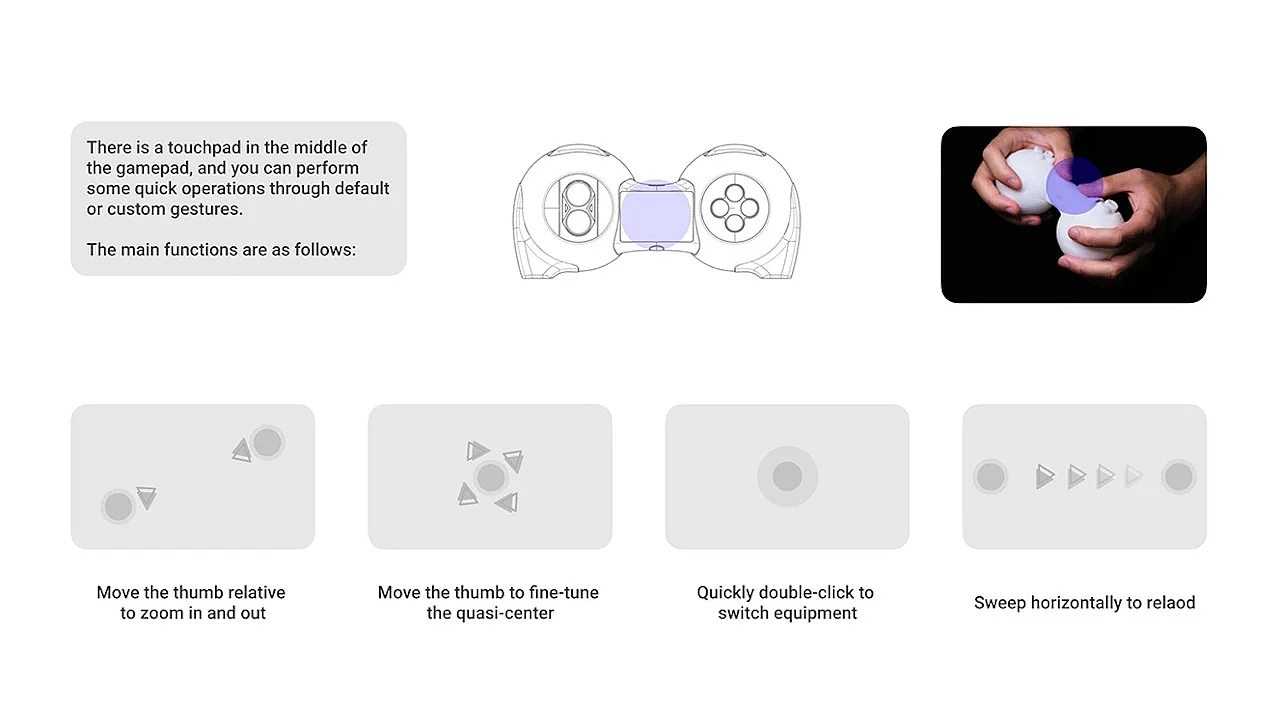 There is a touchpad in the middle of the gamepad, and you can perform some quick operations through default or custom gestures.

The main functions are as follows:

Move the thumb relative to zoom in and out

Move the thumb to fine-tune the quasi-center

Quickly double-click to switch equipment

Sweep horizontally to relaod