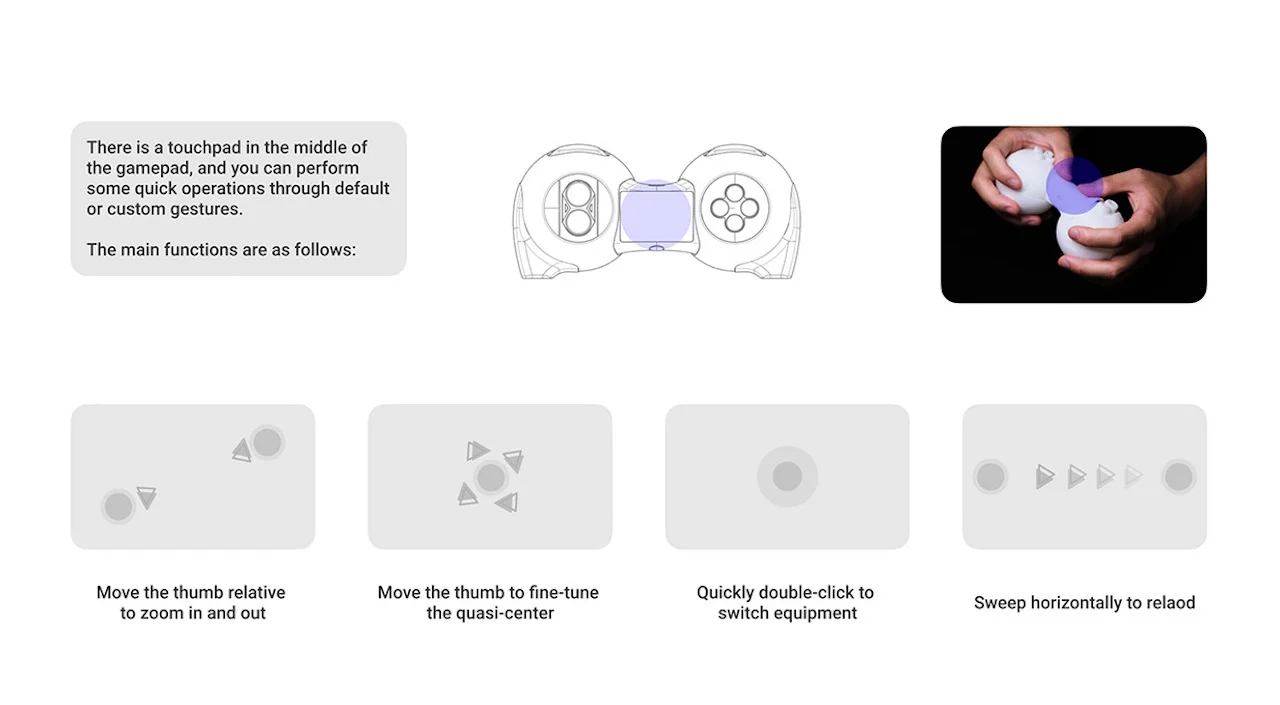 There is a touchpad in the middle of the gamepad, and you can perform some quick operations through default or custom gestures.

The main functions are as follows:

Move the thumb relative to zoom in and out

Move the thumb to fine-tune the quasi-center

Quickly double-click to switch equipment

Sweep horizontally to relaod