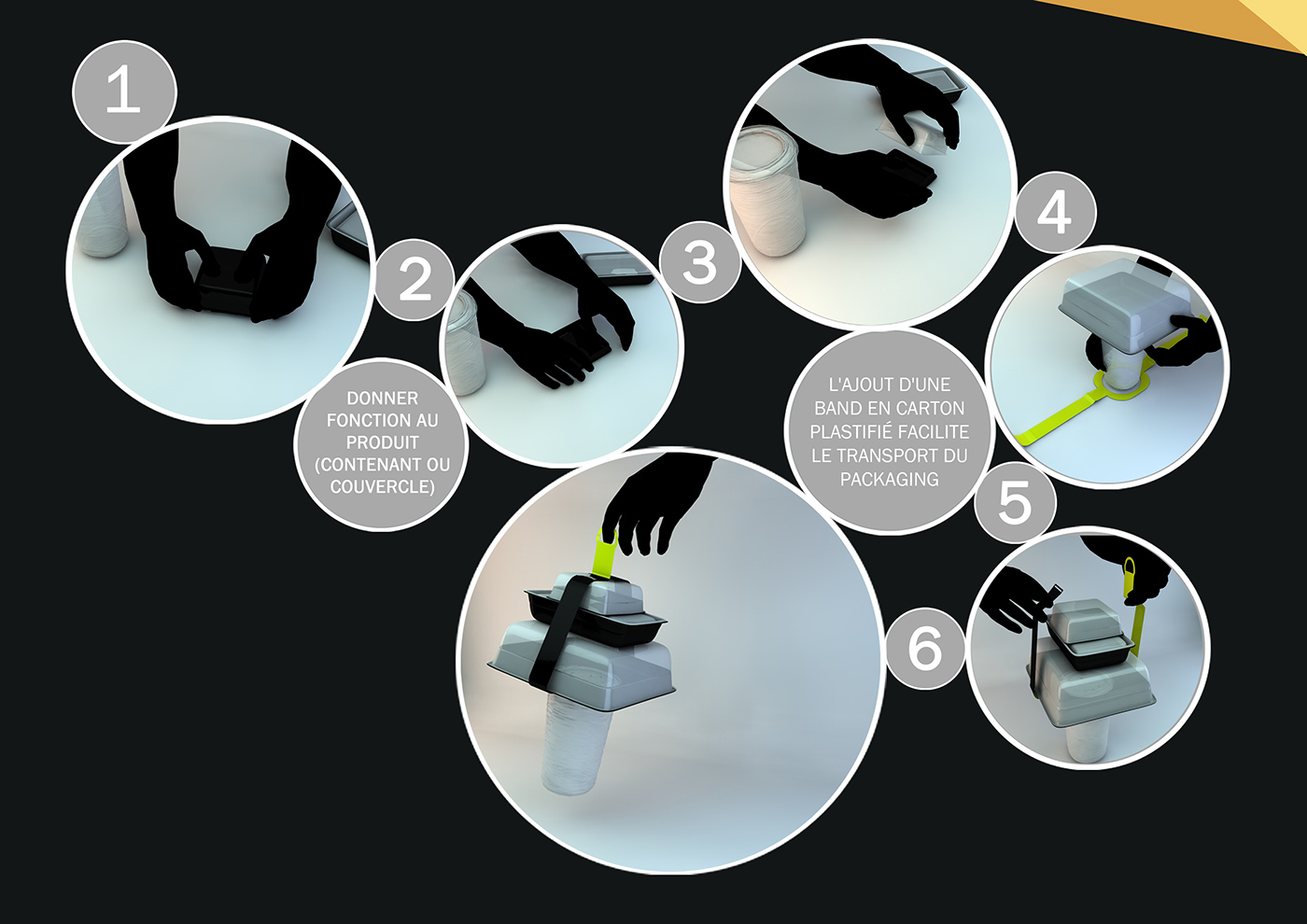 1

2

DONNER FONCTION AU PRODUIT (CONTENANT OU COUVERCLE)

3

4

L'AJOUT D'UNE BAND EN CARTON PLASTIFIÉ FACILITE LE TRANSPORT DU PACKAGING

5

6