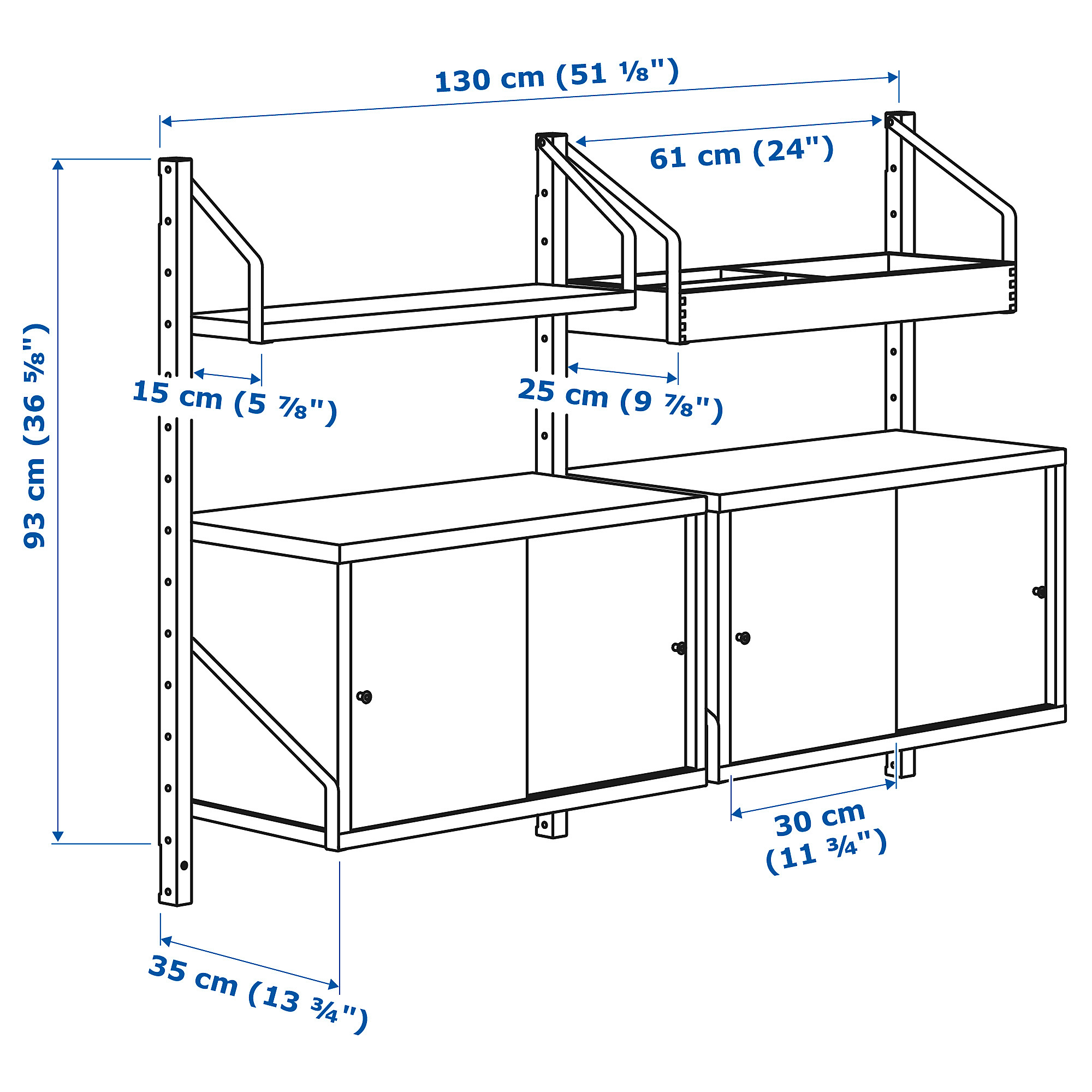 130 cm (51 ⅛")

61 cm (24")

93 cm (36 ⅝")

15 cm (5 ⅞")

25 cm (9 ⅞")

30 cm (11 ¾")

35 cm (13 ¾")