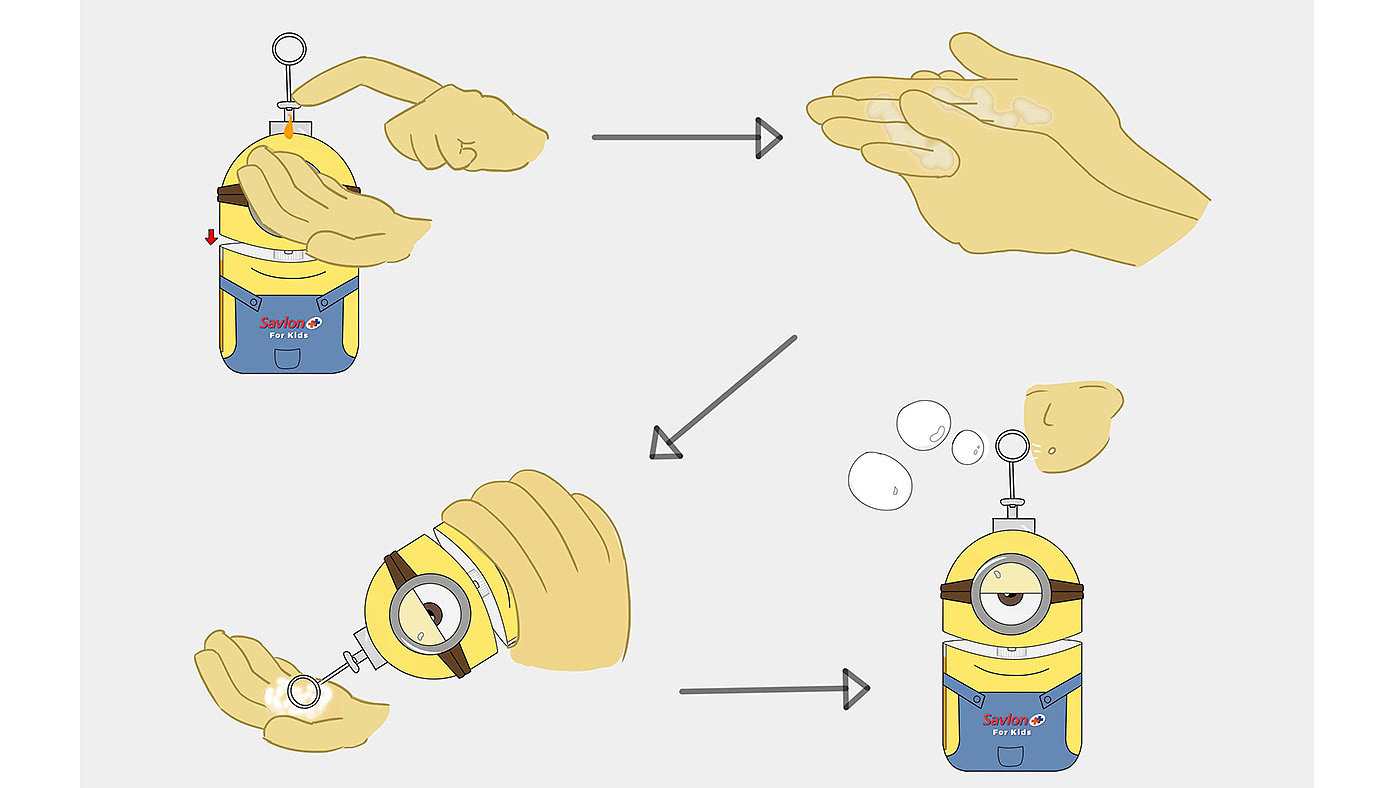 Savlon
For Kids

Savlon
For Kids