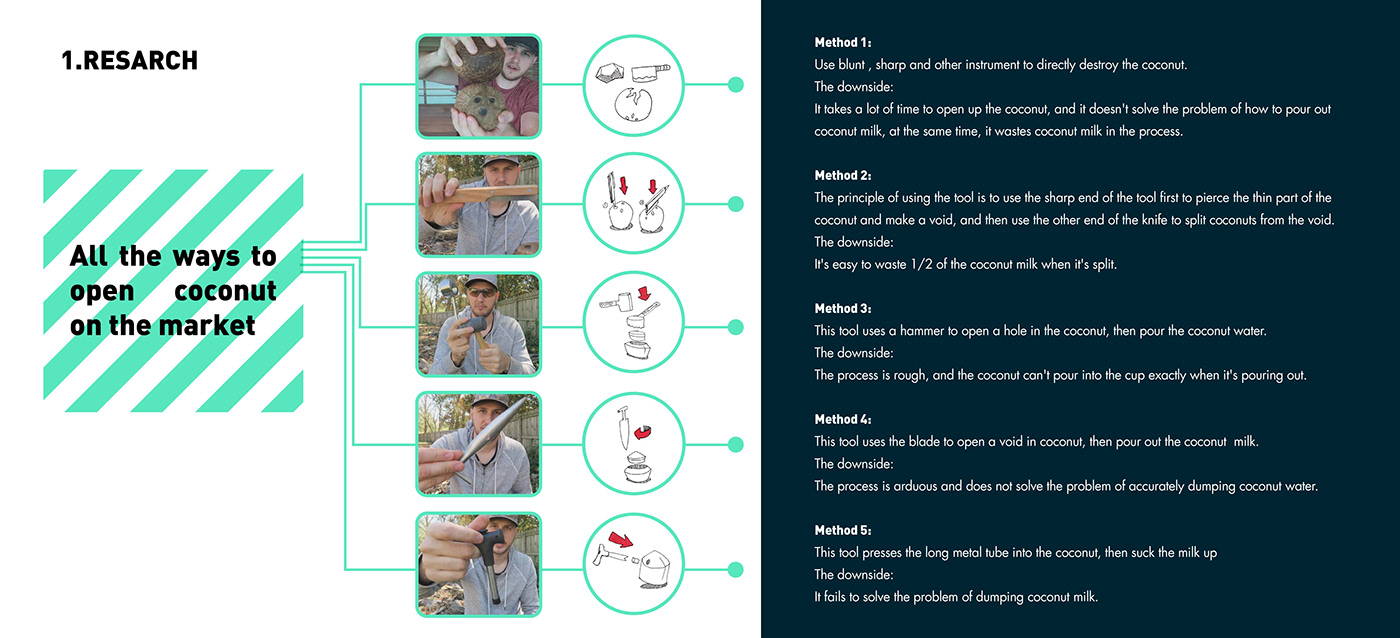 1.RESARCH

All the ways to open coconut on the market

Method 1:
Use blunt , sharp and other instrument to directly destroy the coconut.
The downside:
It takes a lot of time to open up the coconut, and it doesn't solve the problem of how to pour out coconut milk, at the same time, it wastes coconut milk in the process.

Method 2:
The principle of using the tool is to use the sharp end of the tool first to pierce the thin part of the coconut and make a void, and then use the other end of the knife to split coconuts from the void.
The downside:
It's easy to waste 1/2 of the coconut milk when it's split.

Method 3:
This tool uses a hammer to open a hole in the coconut, then pour the coconut water.
The downside:
The process is rough, and the coconut can't pour into the cup exactly when it's pouring out.

Method 4:
This tool uses the blade to open a void in coconut, then pour out the coconut milk.
The downside:
The process is arduous and does not solve the problem of accurately dumping coconut water.

Method 5:
This tool presses the long metal tube into the coconut, then suck the milk up
The downside:
It fails to solve the problem of dumping coconut milk.