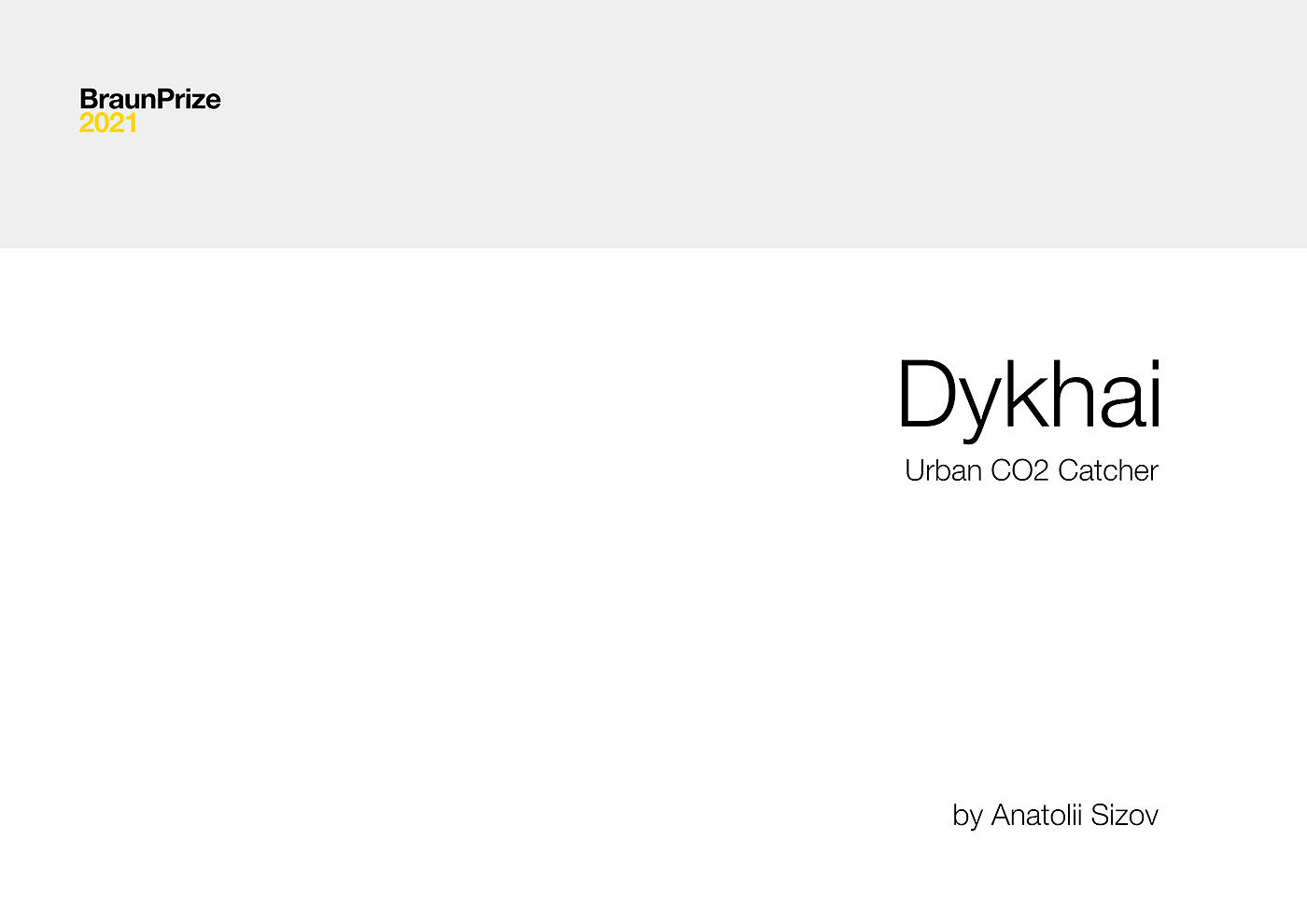 BraunPrize
2021

Dykhai

Urban CO2 Catcher

by Anatolii Sizov