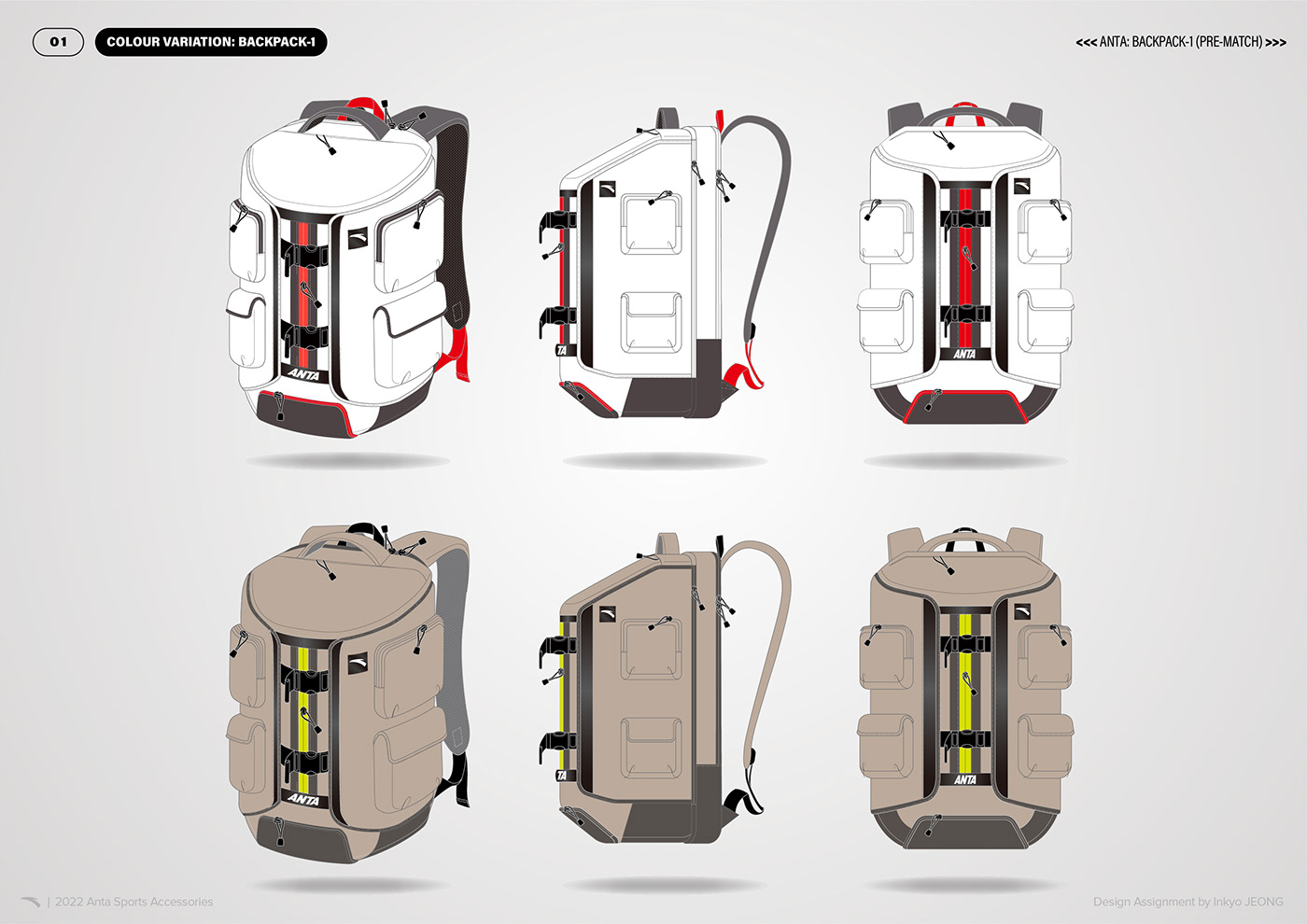 01

COLOUR VARIATION: BACKPACK-1

<<< ANTA: BACKPACK-1 (PRE-MATCH) >>>

ANTA

TA

ANTA

ANTA

TA

ANTA

| 2022 Anta Sports Accessories

Design Assignment by Inkyo JEONG