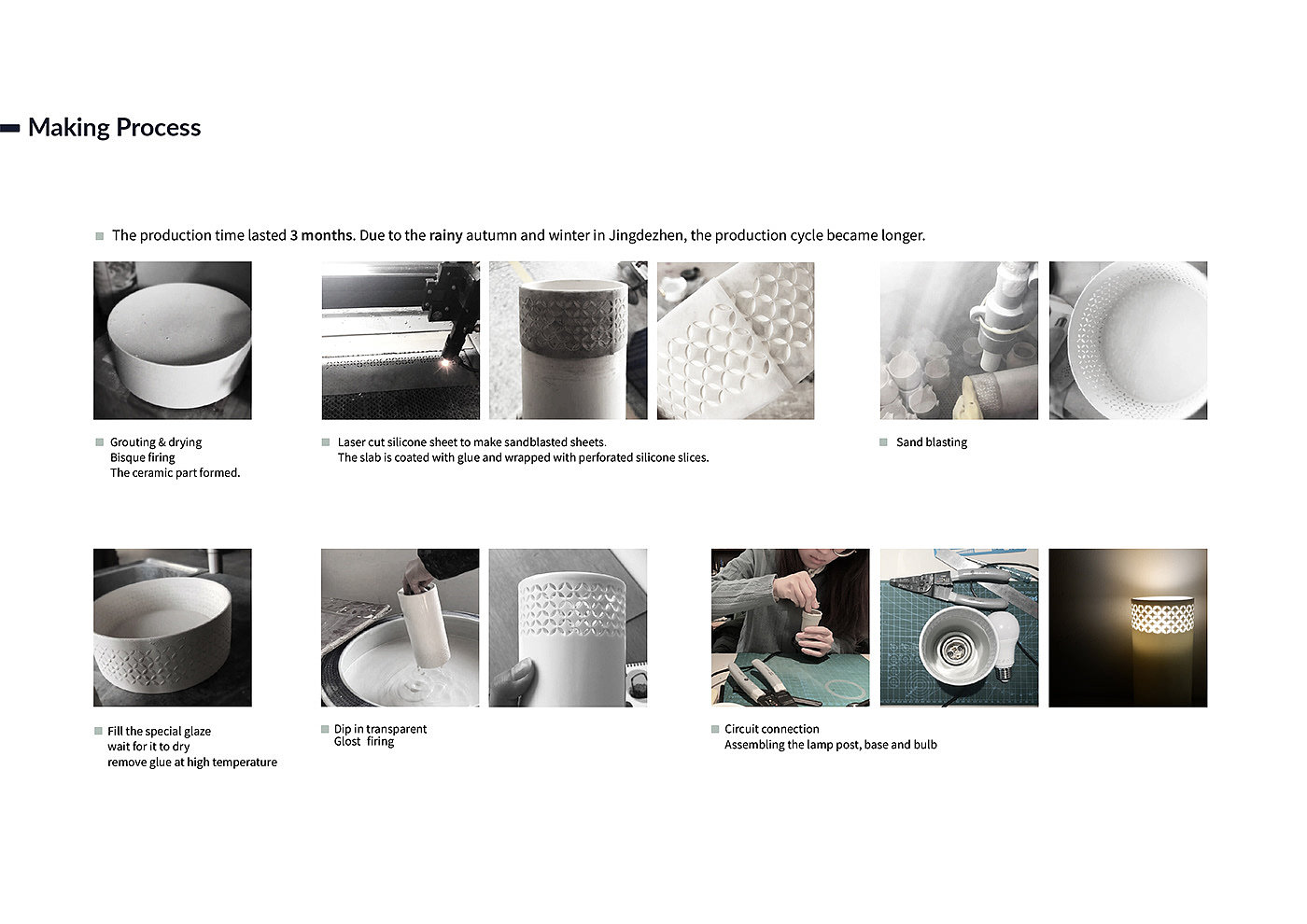 Making Process

The production time lasted 3 months. Due to the rainy autumn and winter in Jingdezhen, the production cycle became longer.

Grouting & drying
Bisque firing
The ceramic part formed.

Laser cut silicone sheet to make sandblasted sheets.
The slab is coated with glue and wrapped with perforated silicone slices.

Sand blasting

Fill the special glaze
wait for it to dry
remove glue at high temperature

Dip in transparent
Glost firing

Circuit connection
Assembling the lamp post, base and bulb