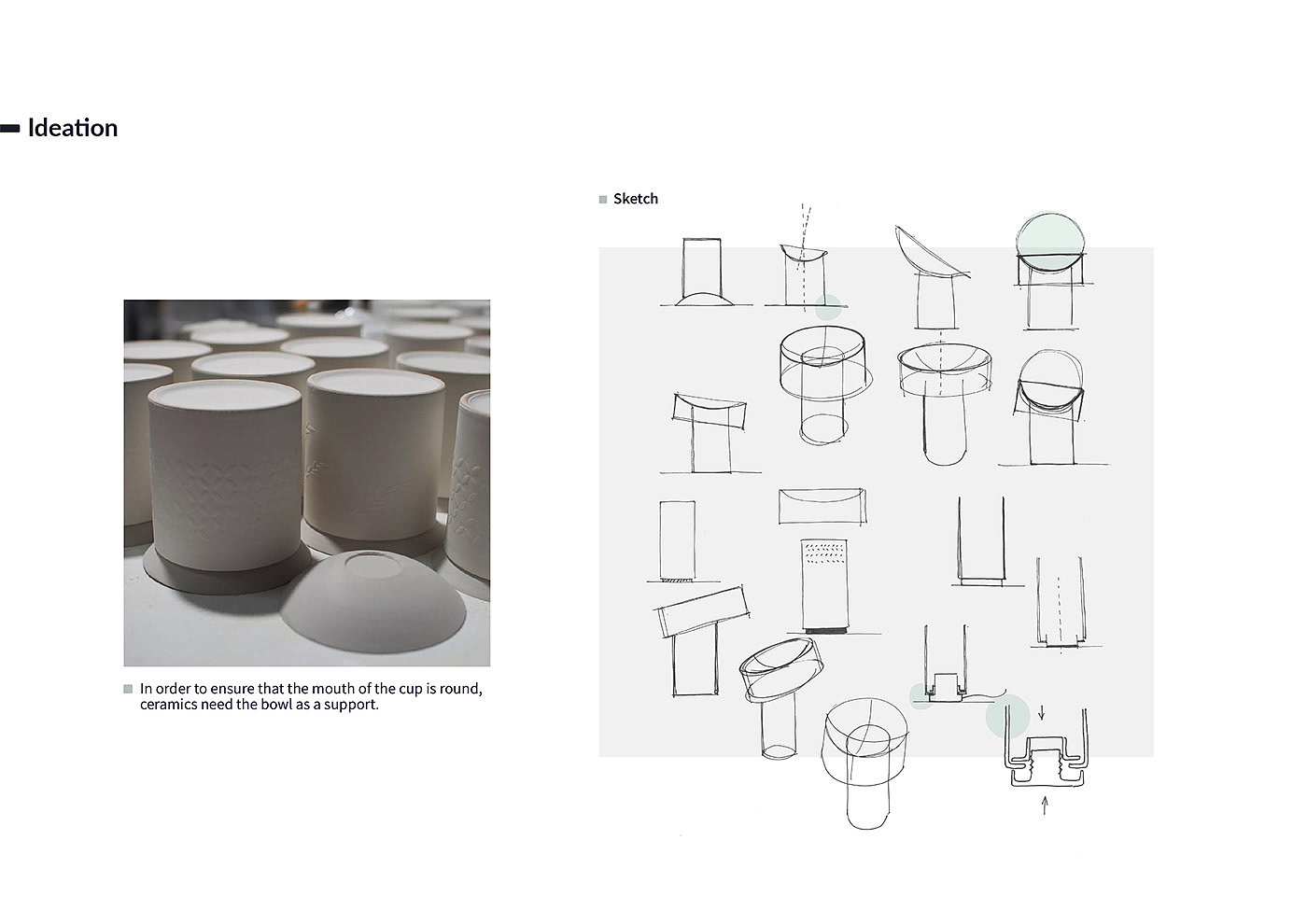 Ideation

In order to ensure that the mouth of the cup is round, ceramics need the bowl as a support.

Sketch