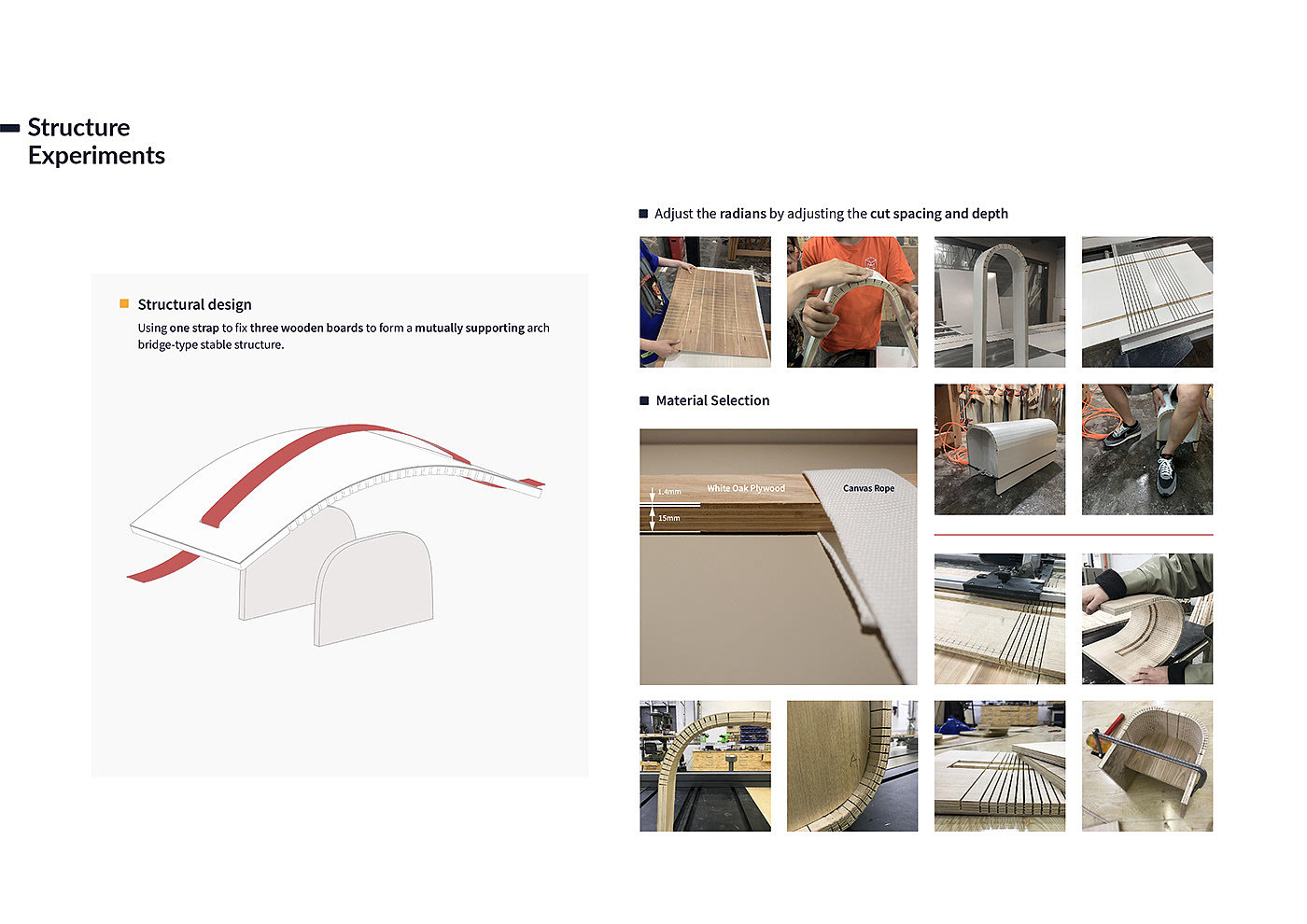 Structure Experiments

Structural design

Using one strap to fix three wooden boards to form a mutually supporting arch bridge-type stable structure.

Adjust the radians by adjusting the cut spacing and depth

Material Selection

1.4mm

15mm

White Oak Plywood

Canvas Rope