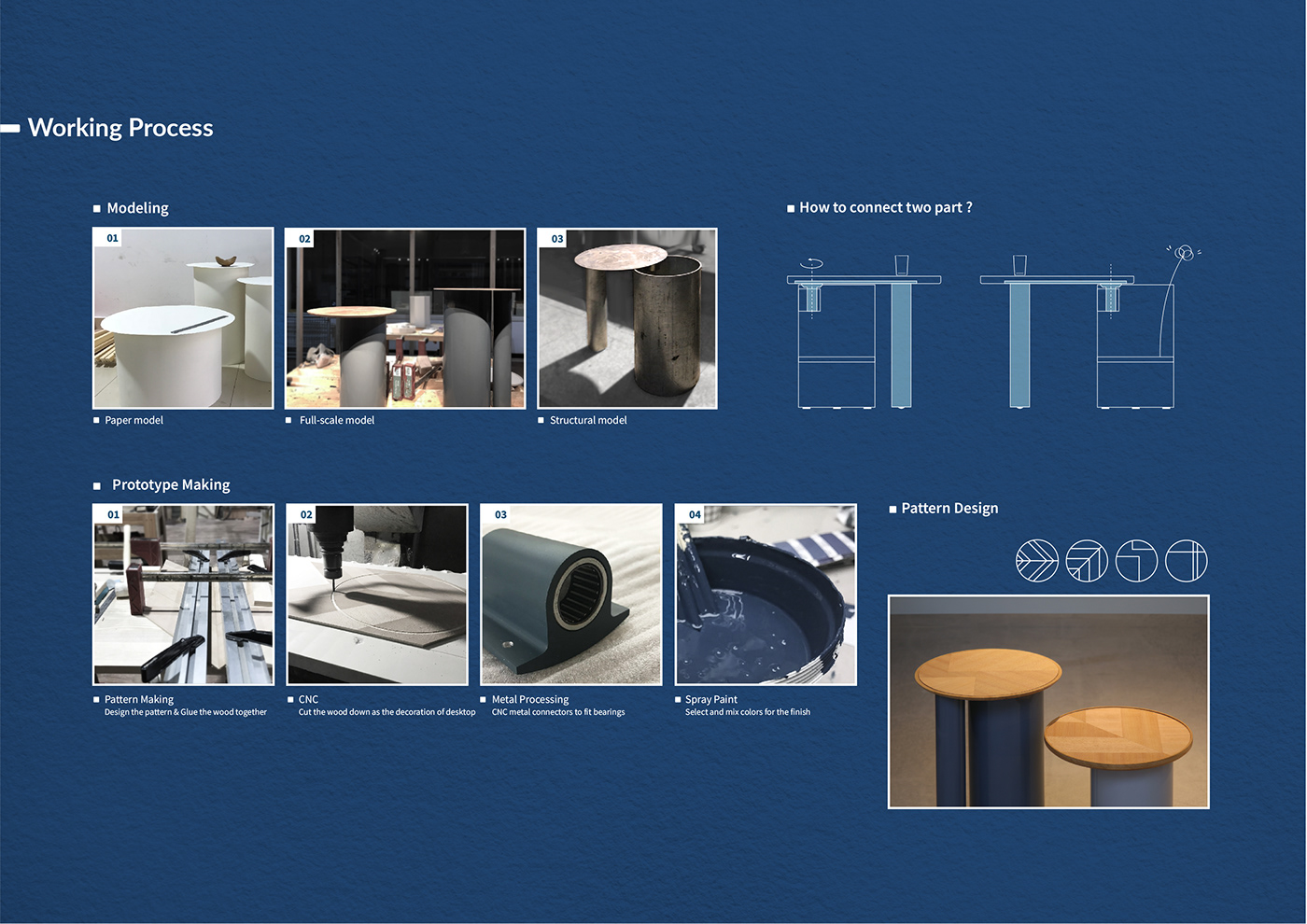 Working Process

Modeling

01

Paper model

02

Full-scale model

03

Structural model

How to connect two part ?

Prototype Making

01

Pattern Making
Design the pattern & Glue the wood together

02

CNC
Cut the wood down as the decoration of desktop

03

Metal Processing
CNC metal connectors to fit bearings

04

Spray Paint
Select and mix colors for the finish

Pattern Design