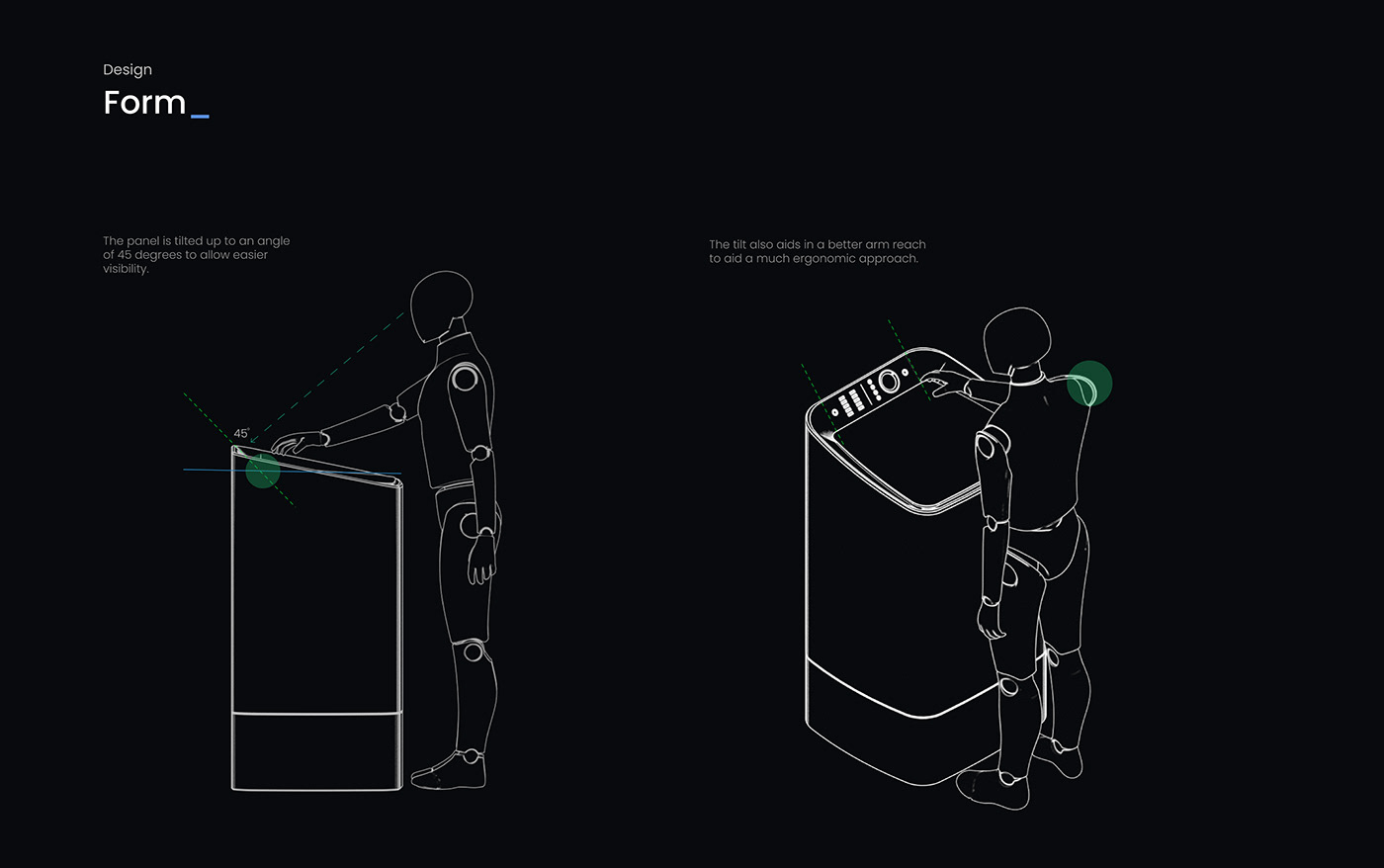 Design

Form_

The panel is tilted up to an angle of 45 degrees to allow easier visibility.

45°

The tilt also aids in a better arm reach to aid a much ergonomic approach.